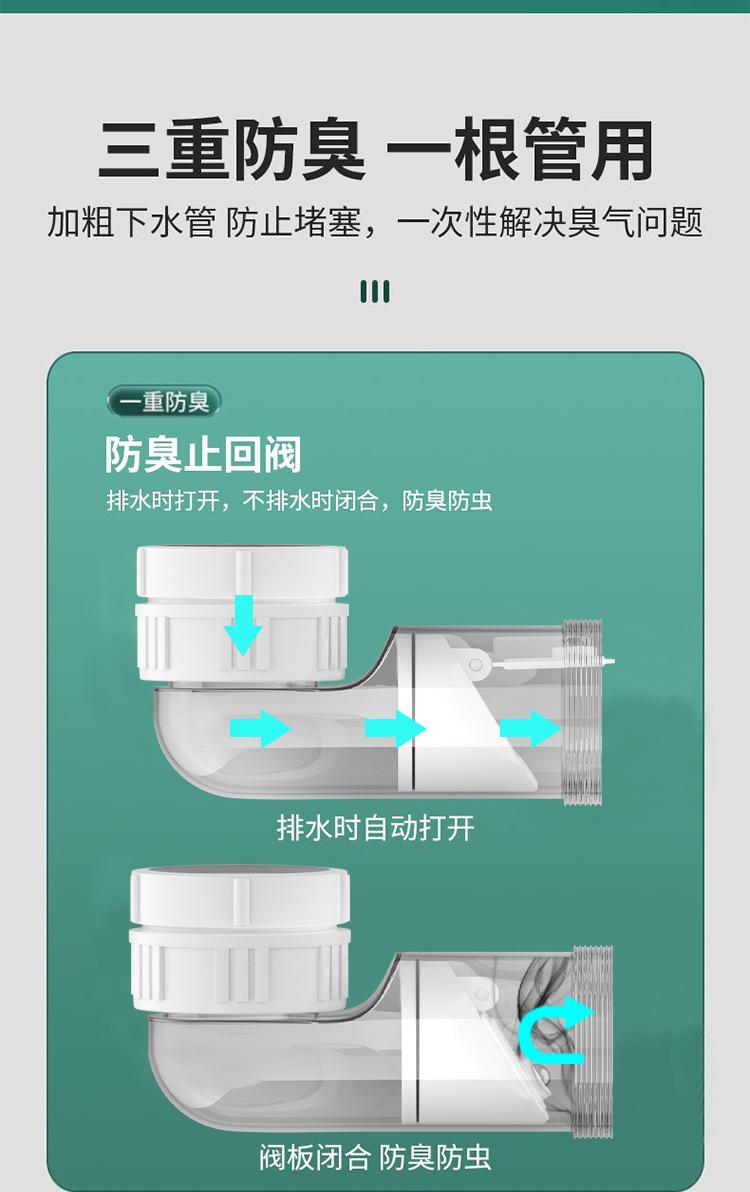 三重防臭 一根管用
加粗下水管 防止堵塞，一次性解决臭气问题

一重防臭
防臭止回阀
排水时打开，不排水时闭合，防臭防虫

排水时自动打开

阀板闭合 防臭防虫