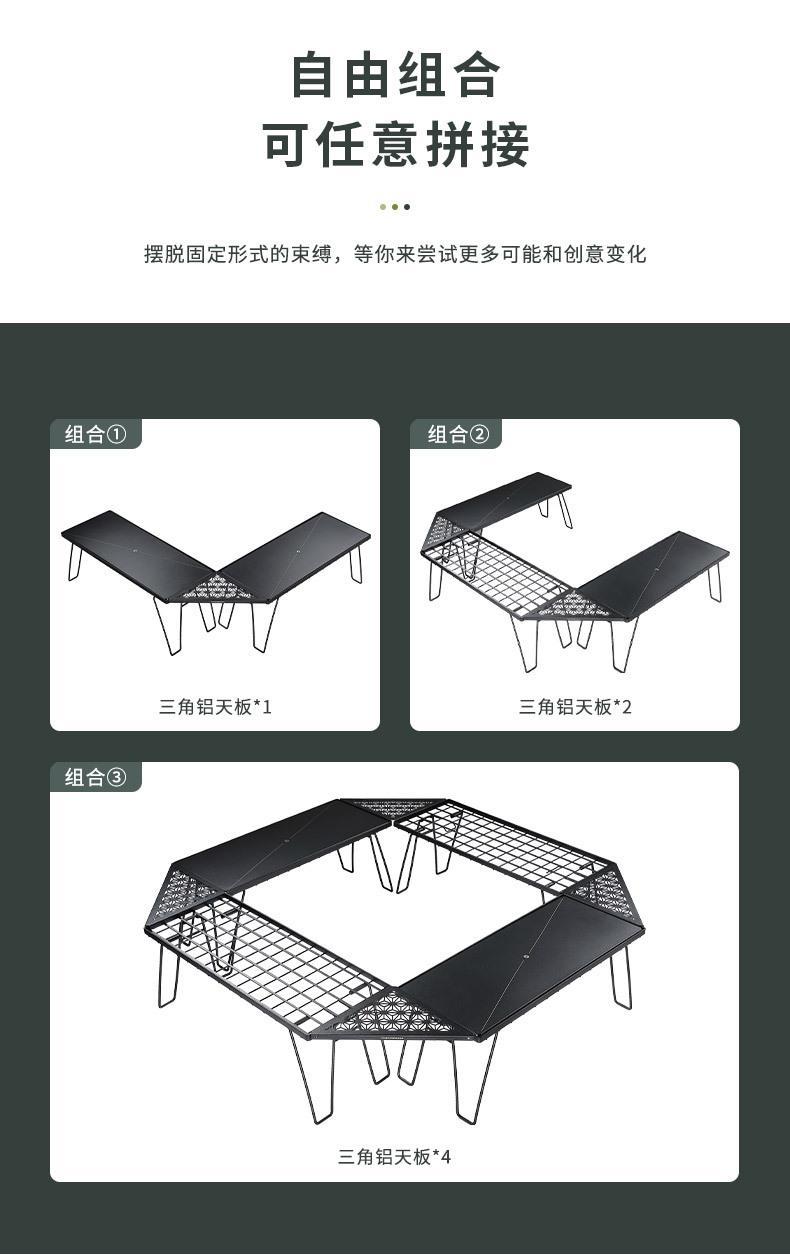 自由组合
可任意拼接

摆脱固定形式的束缚，等你来尝试更多可能和创意变化

组合①

三角铝天板*1

组合②

三角铝天板*2

组合③

三角铝天板*4