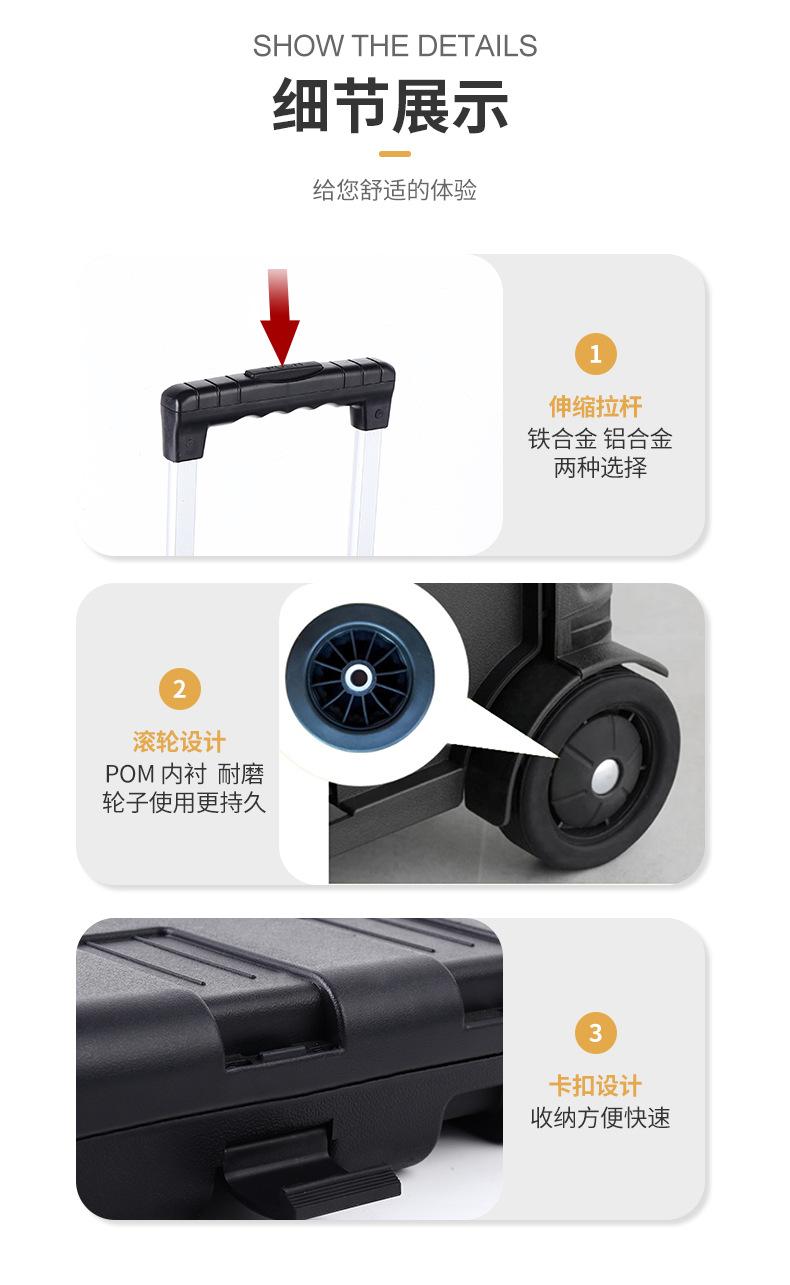 SHOW THE DETAILS
细节展示
给您舒适的体验

1
伸缩拉杆
铁合金 铝合金
两种选择

2
滚轮设计
POM 内衬 耐磨
轮子使用更持久

3
卡扣设计
收纳方便快速