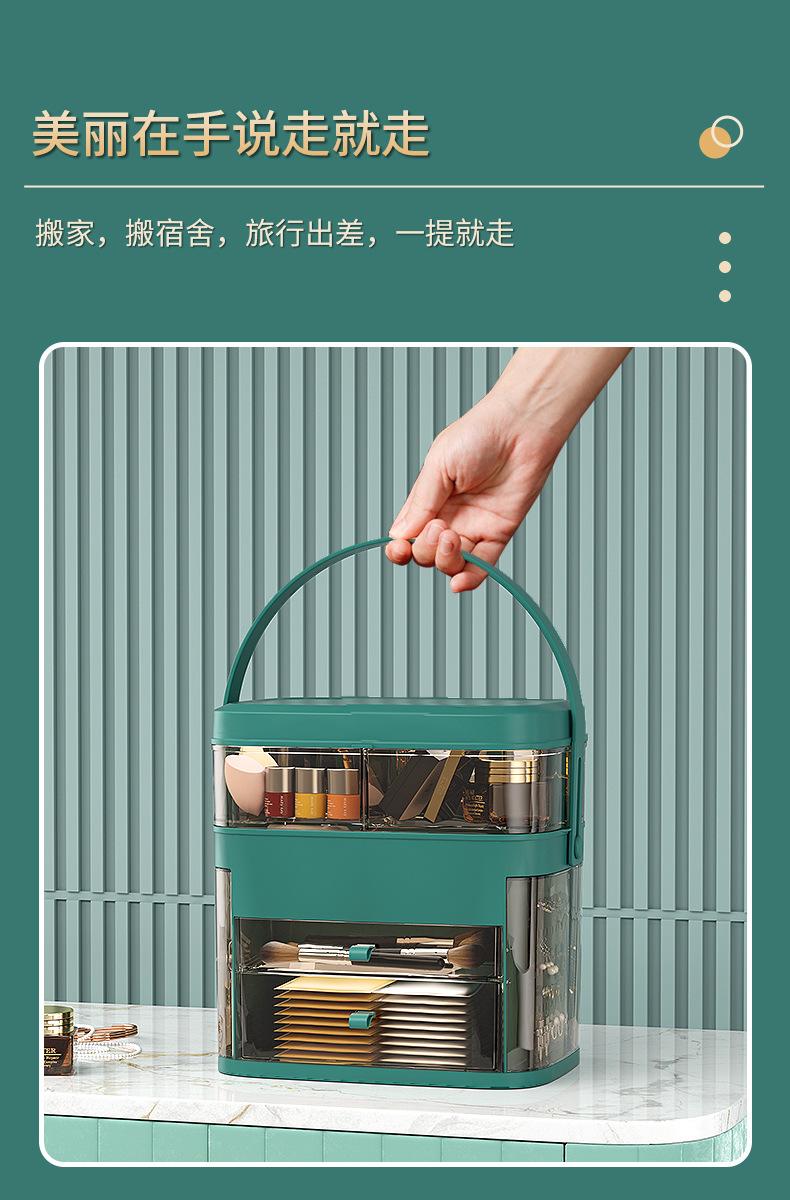 美丽在手说走就走

搬家，搬宿舍，旅行出差，一提就走