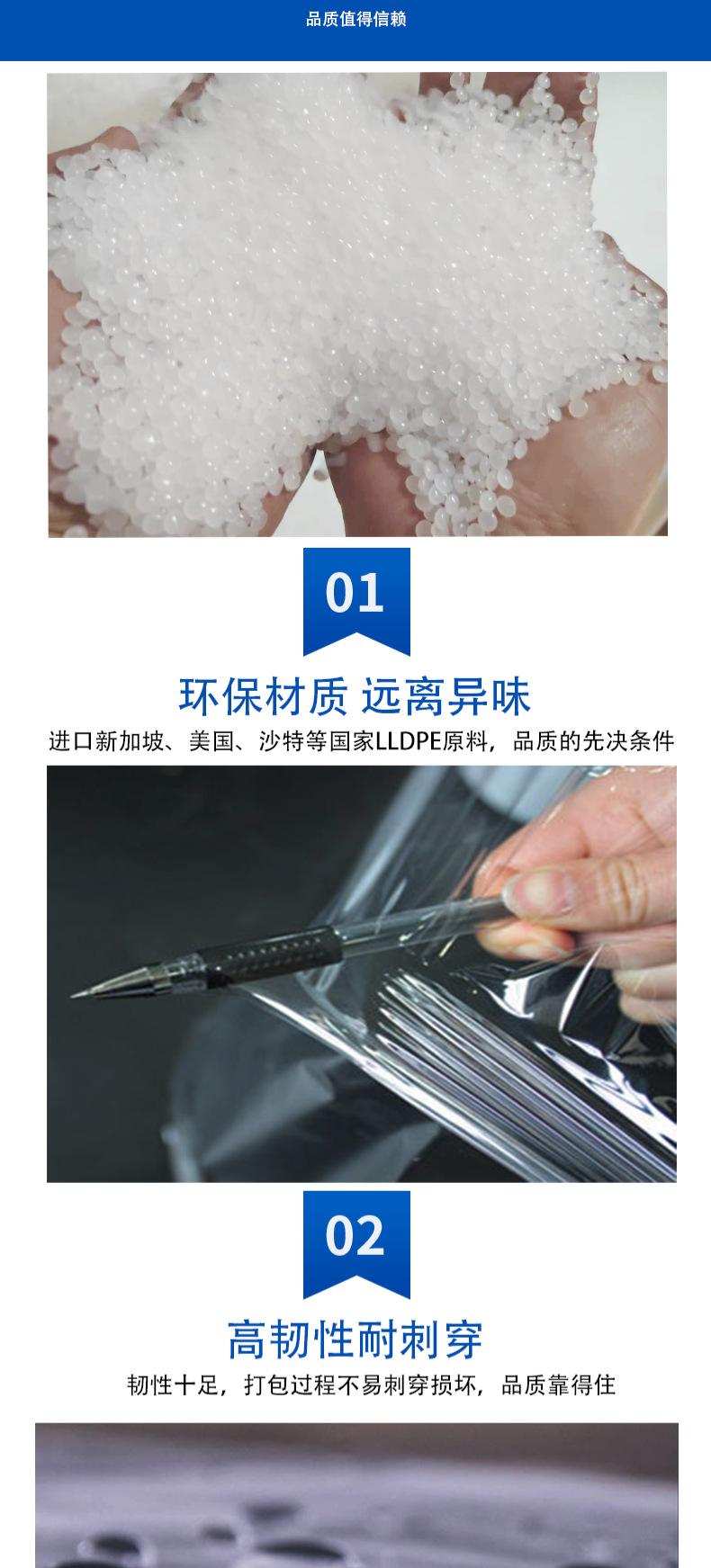 品质值得信赖

01

环保材质 远离异味

进口新加坡、美国、沙特等国家LLDPE原料，品质的先决条件

02

高韧性耐刺穿

韧性十足，打包过程不易刺穿损坏，品质靠得住