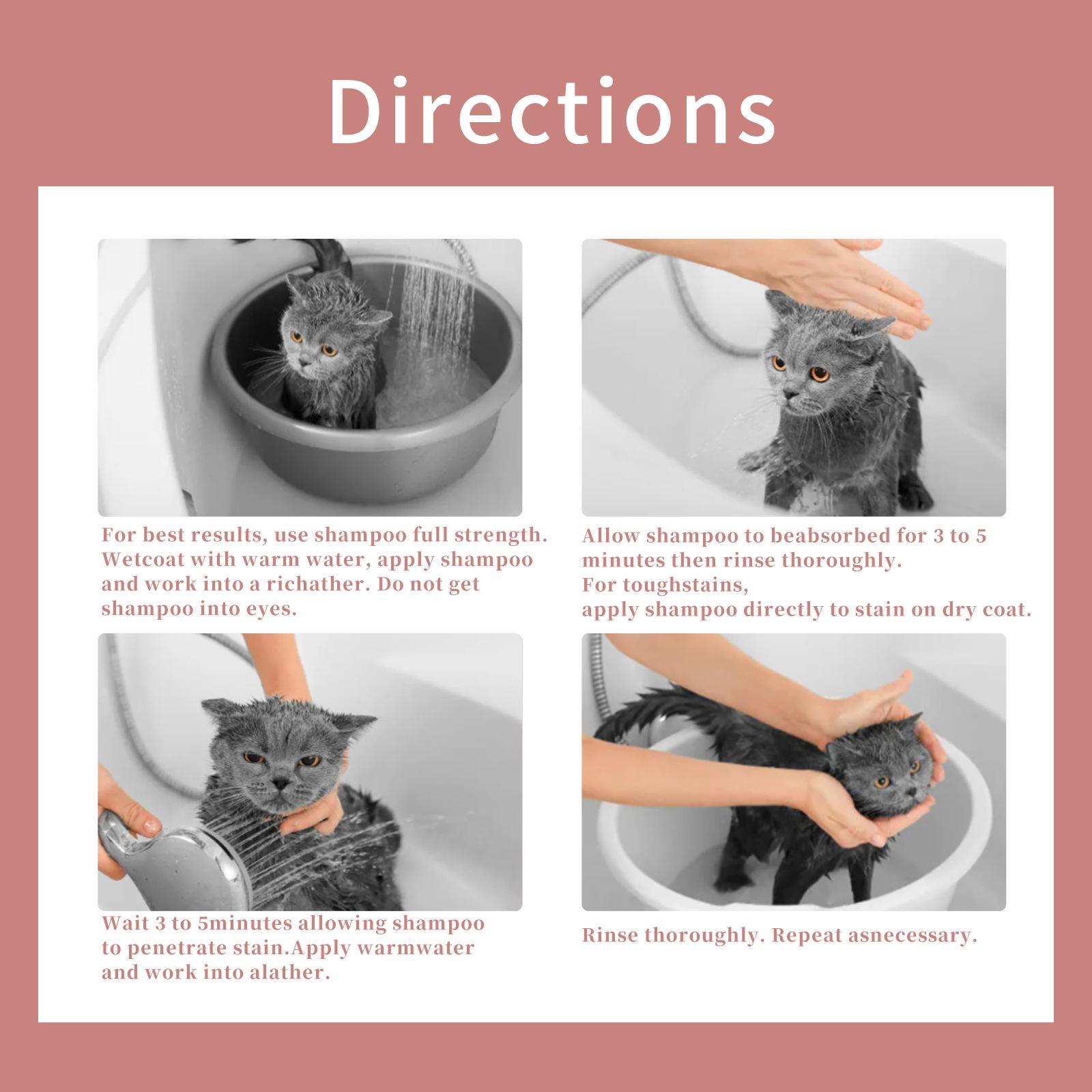 Directions

For best results, use shampoo full strength. Wetcoat with warm water, apply shampoo and work into a richather. Do not get shampoo into eyes.

Allow shampoo to beabsorbed for 3 to 5 minutes then rinse thoroughly.
For toughstains,
apply shampoo directly to stain on dry coat.

Wait 3 to 5minutes allowing shampoo to penetrate stain.Apply warmwater and work into alather.

Rinse thoroughly. Repeat asnecessary.