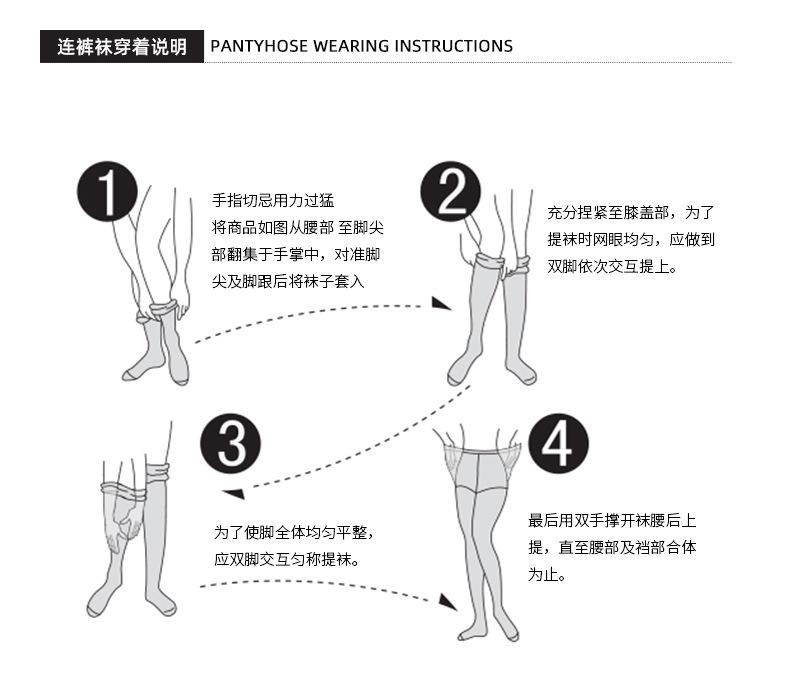 连裤袜穿着说明 PANTYHOSE WEARING INSTRUCTIONS

1

手指切忌用力过猛
将商品如图从腰部 至脚尖部翻集于手掌中，对准脚尖及脚跟后将袜子套入

2

充分捏紧至膝盖部，为了提袜时网眼均匀，应做到双脚依次交互提上。

3

为了使脚全体均匀平整，应双脚交互匀称提袜。

4

最后用双手撑开袜腰后上提，直至腰部及裆部合体为止。