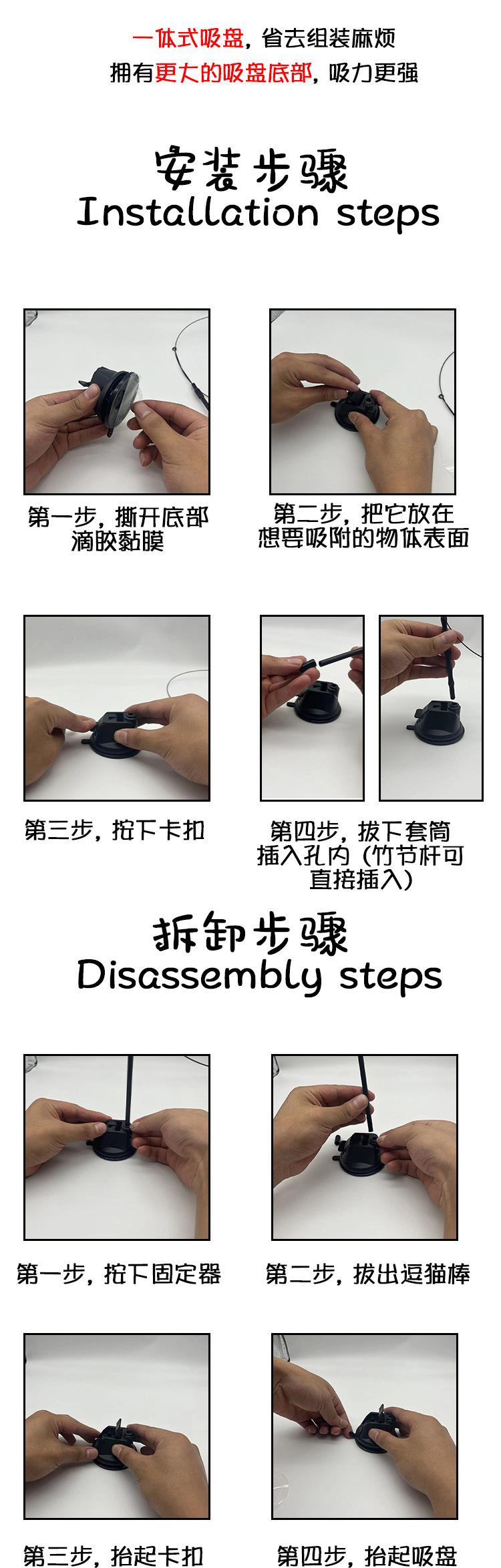 一体式吸盘，省去组装麻烦
拥有更大的吸盘底部，吸力更强

安装步骤
Installation steps

第一步，撕开底部滴胶黏膜

第二步，把它放在想要吸附的物体表面

第三步，按下卡扣

第四步，拔下套筒插入孔内（竹节杆可直接插入）

拆卸步骤
Disassembly steps

第一步，按下固定器

第二步，拔出逗猫棒

第三步，抬起卡扣

第四步，抬起吸盘