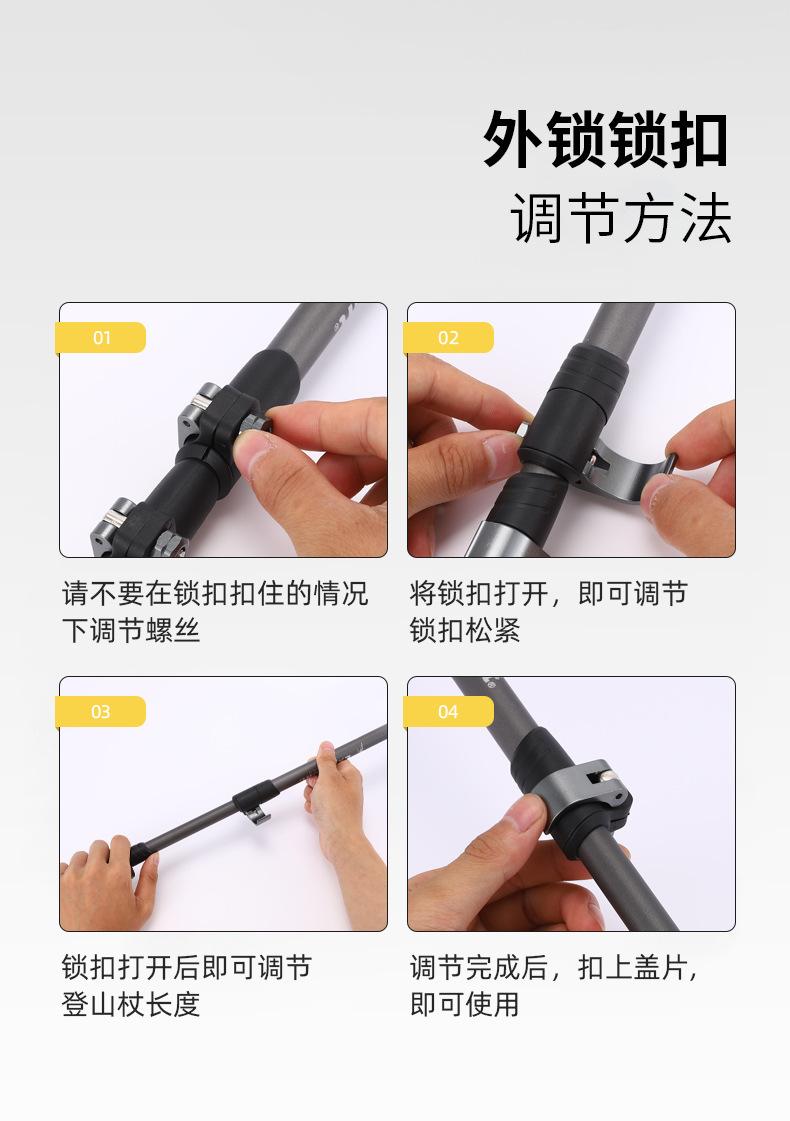 外锁锁扣
调节方法

01

请不要在锁扣扣住的情况下调节螺丝

02

将锁扣打开，即可调节锁扣松紧

03

锁扣打开后即可调节登山杖长度

04

调节完成后，扣上盖片，即可使用