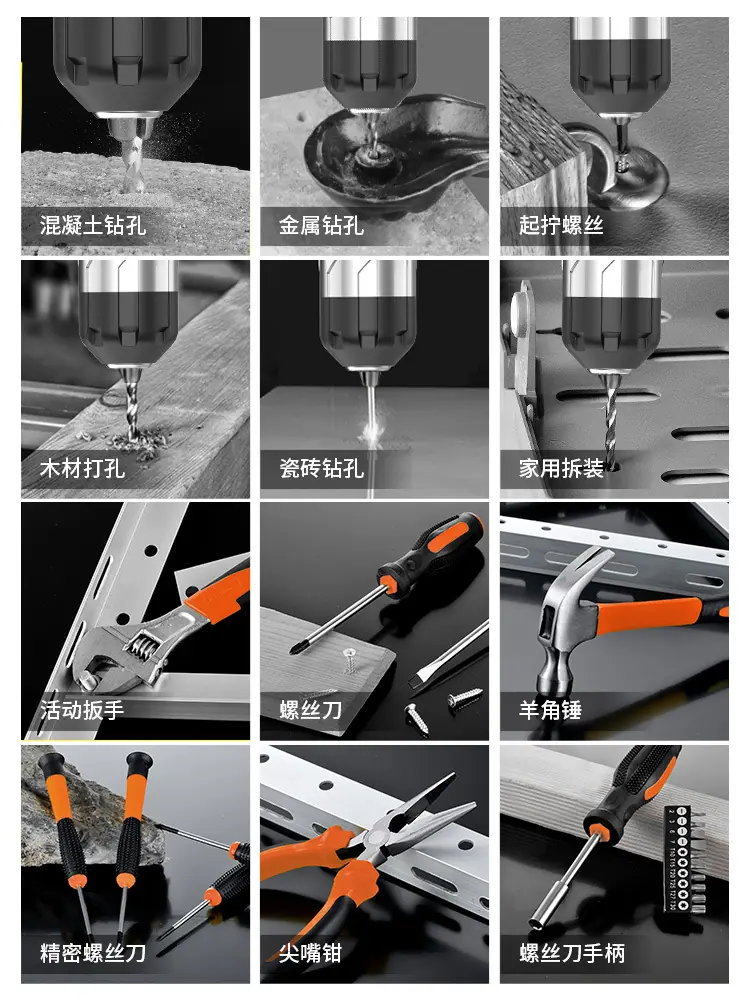 混凝土钻孔

金属钻孔

起拧螺丝

木材打孔

瓷砖钻孔

家用拆装

活动扳手

螺丝刀

羊角锤

精密螺丝刀

尖嘴钳

螺丝刀手柄