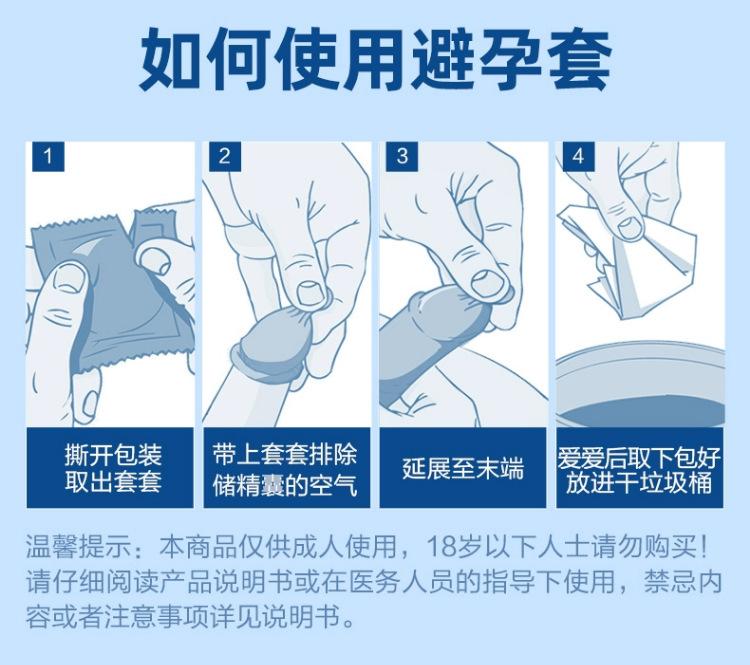 如何使用避孕套

1
撕开包装
取出套套

2
带上套套排除
储精囊的空气

3
延展至末端

4
爱爱后取下包好
放进干垃圾桶

温馨提示：本商品仅供成人使用，18岁以下人士请勿购买！请仔细阅读产品说明书或在医务人员的指导下使用，禁忌内容或者注意事项详见说明书。