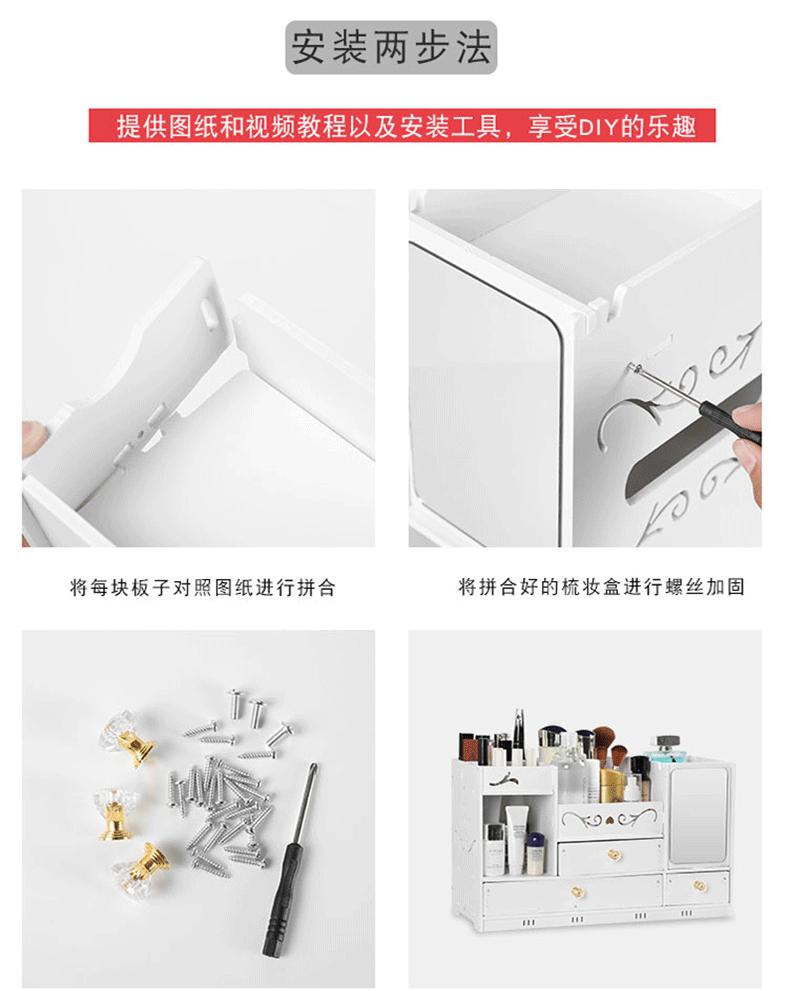 安装两步法

提供图纸和视频教程以及安装工具，享受DIY的乐趣

将每块板子对照图纸进行拼合

将拼合好的梳妆盒进行螺丝加固