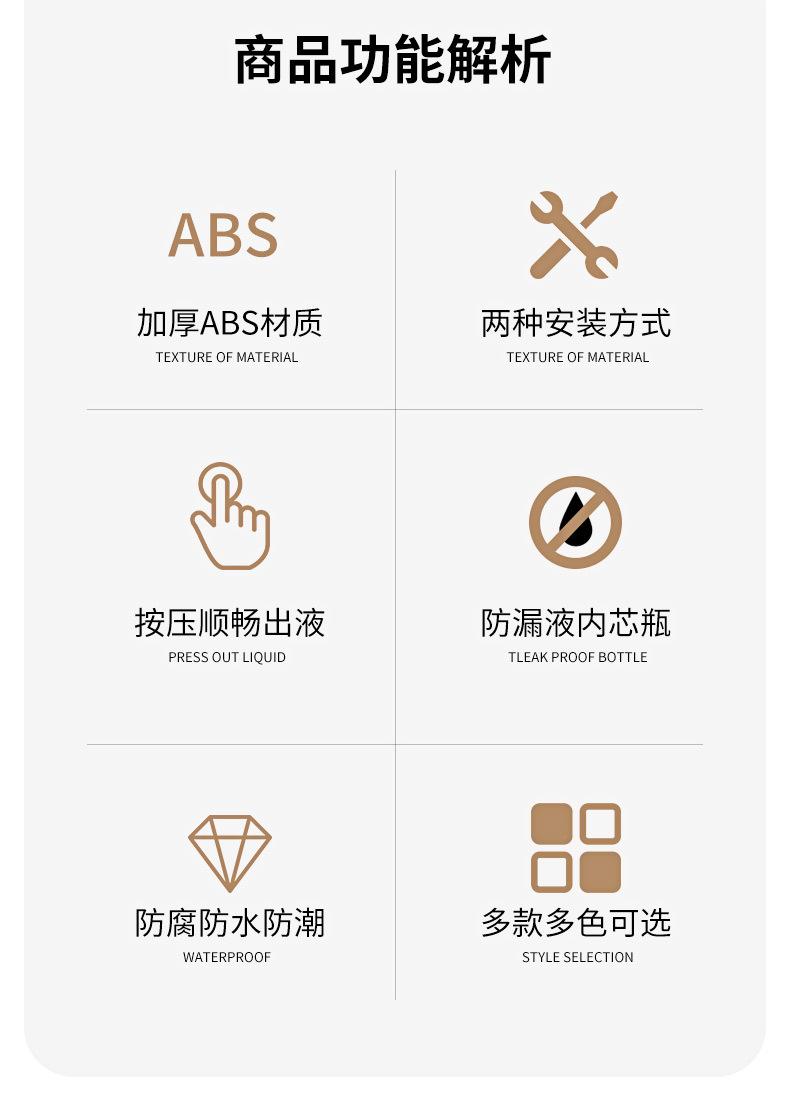 商品功能解析

ABS

加厚ABS材质
TEXTURE OF MATERIAL

两种安装方式
TEXTURE OF MATERIAL

按压顺畅出液
PRESS OUT LIQUID

防漏液内芯瓶
TLEAK PROOF BOTTLE

防腐防水防潮
WATERPROOF

多款多色可选
STYLE SELECTION