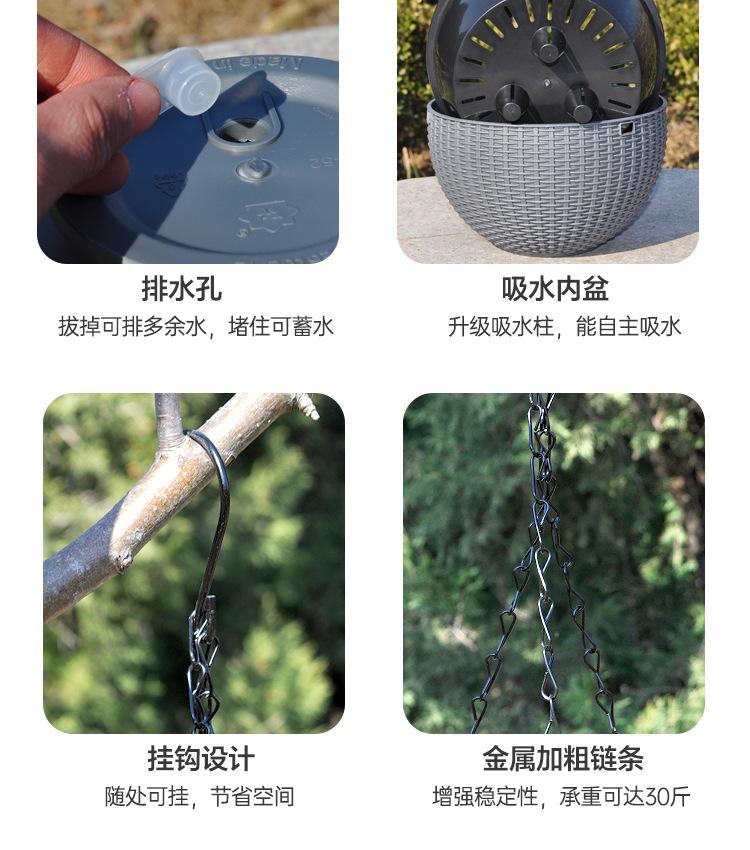 Made in

排水孔
拔掉可排多余水，堵住可蓄水

吸水内盆
升级吸水柱，能自主吸水

挂钩设计
随处可挂，节省空间

金属加粗链条
增强稳定性，承重可达30斤