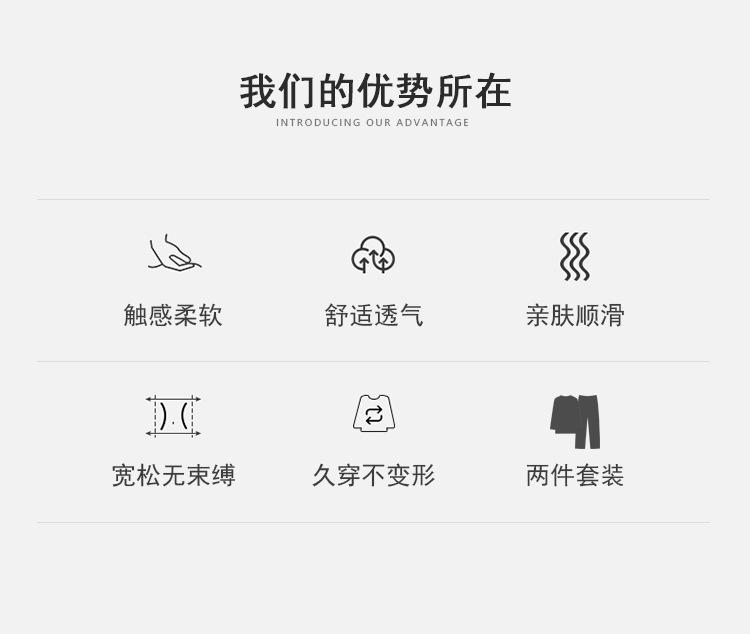 我们的优势所在
INTRODUCING OUR ADVANTAGE

触感柔软

舒适透气

亲肤顺滑

宽松无束缚

久穿不变形

两件套装