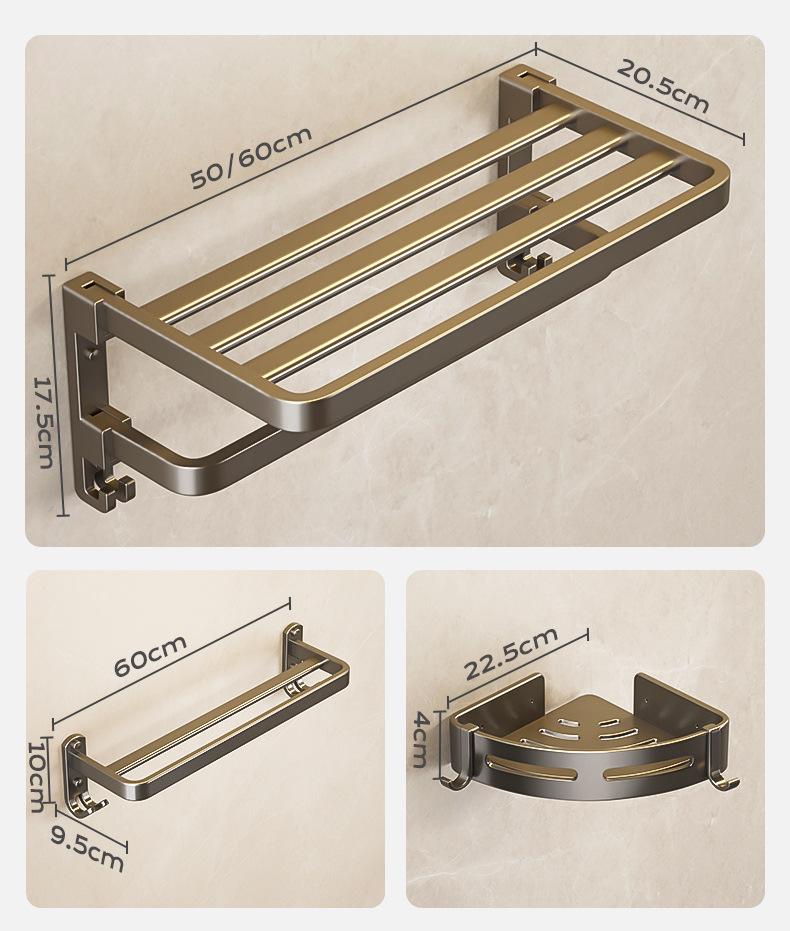 50/60cm
20.5cm
17.5cm

60cm
10cm
9.5cm

22.5cm
4cm