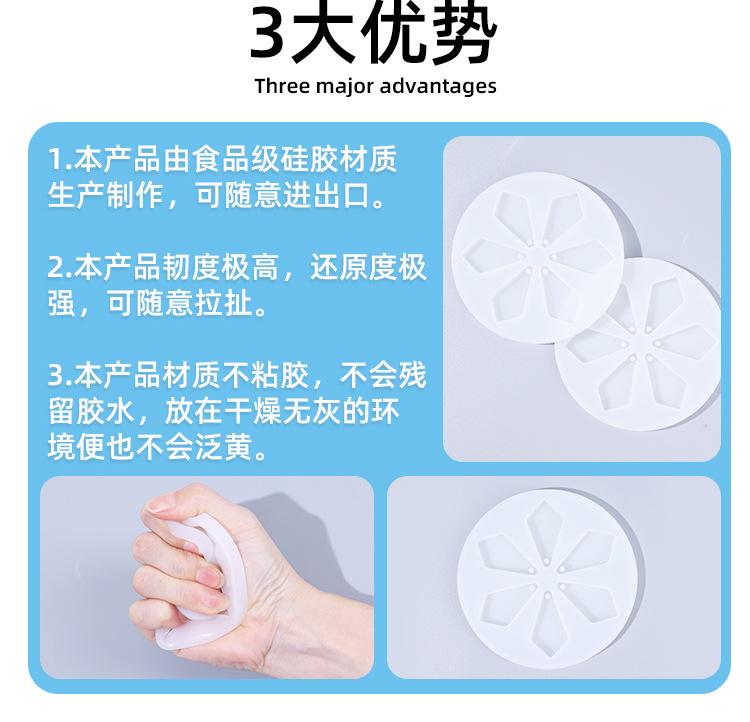 3大优势

Three major advantages

1.本产品由食品级硅胶材质生产制作，可随意进出口。

2.本产品韧度极高，还原度极强，可随意拉扯。

3.本产品材质不粘胶，不会残留胶水，放在干燥无灰的环境便也不会泛黄。