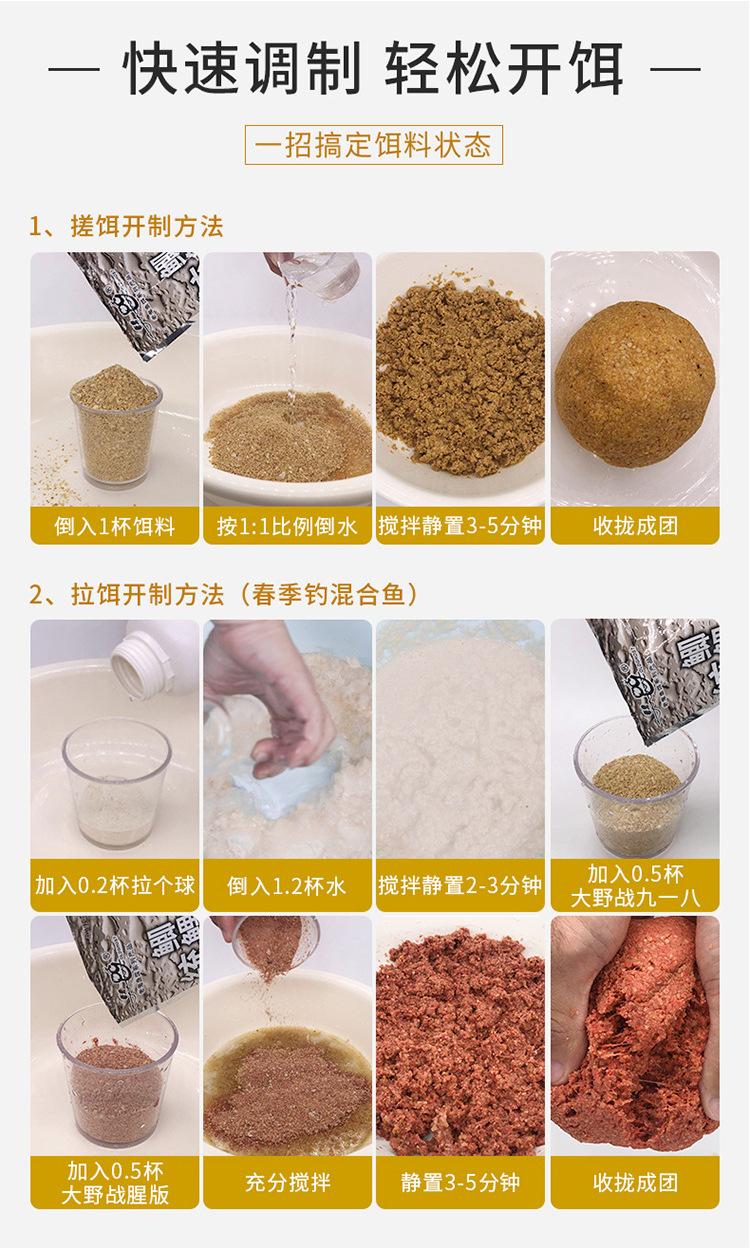 — 快速调制 轻松开饵 —

一招搞定饵料状态

1、搓饵开制方法

倒入1杯饵料

按1:1比例倒水

搅拌静置3-5分钟

收拢成团

2、拉饵开制方法（春季钓混合鱼）

加入0.2杯拉个球

倒入1.2杯水

搅拌静置2-3分钟

加入0.5杯 大野战九一八

加入0.5杯 大野战腥版

充分搅拌

静置3-5分钟

收拢成团