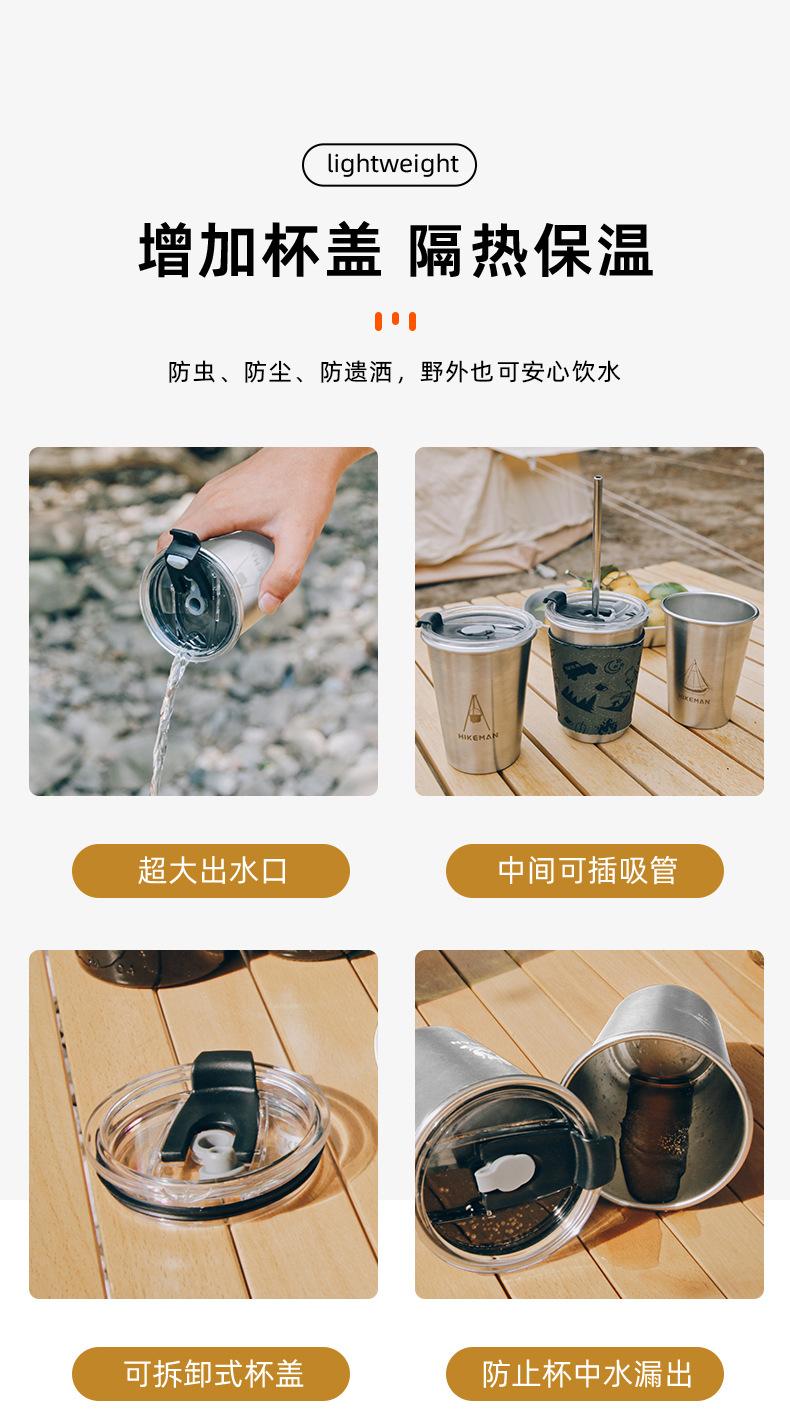 lightweight

增加杯盖 隔热保温

防虫、防尘、防遗洒，野外也可安心饮水

HIKEMAN

HIKEMAN

超大出水口

中间可插吸管

可拆卸式杯盖

防止杯中水漏出