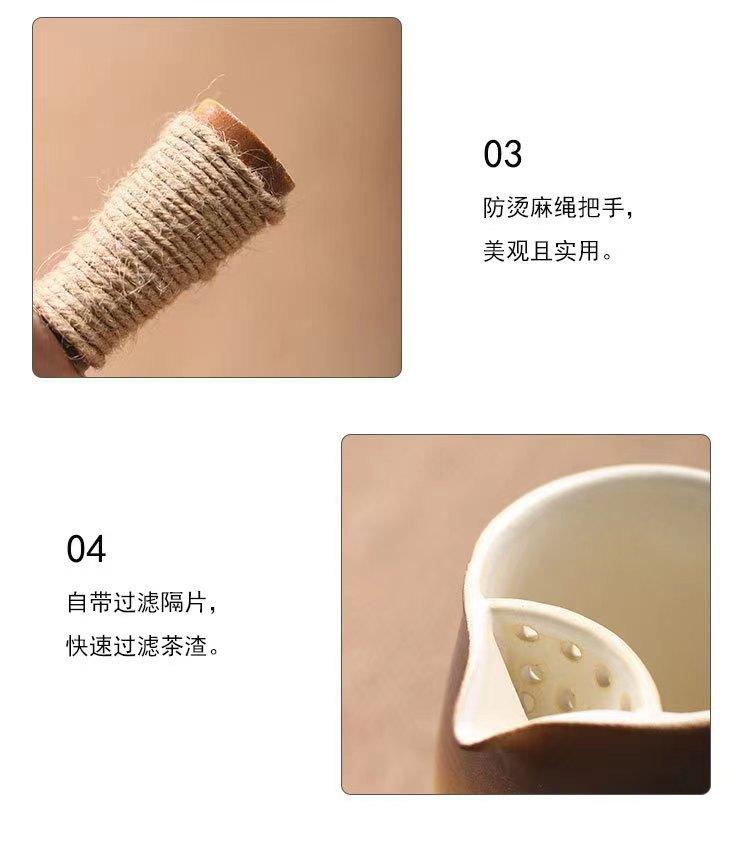 03

防烫麻绳把手，
美观且实用。

04

自带过滤隔片，
快速过滤茶渣。