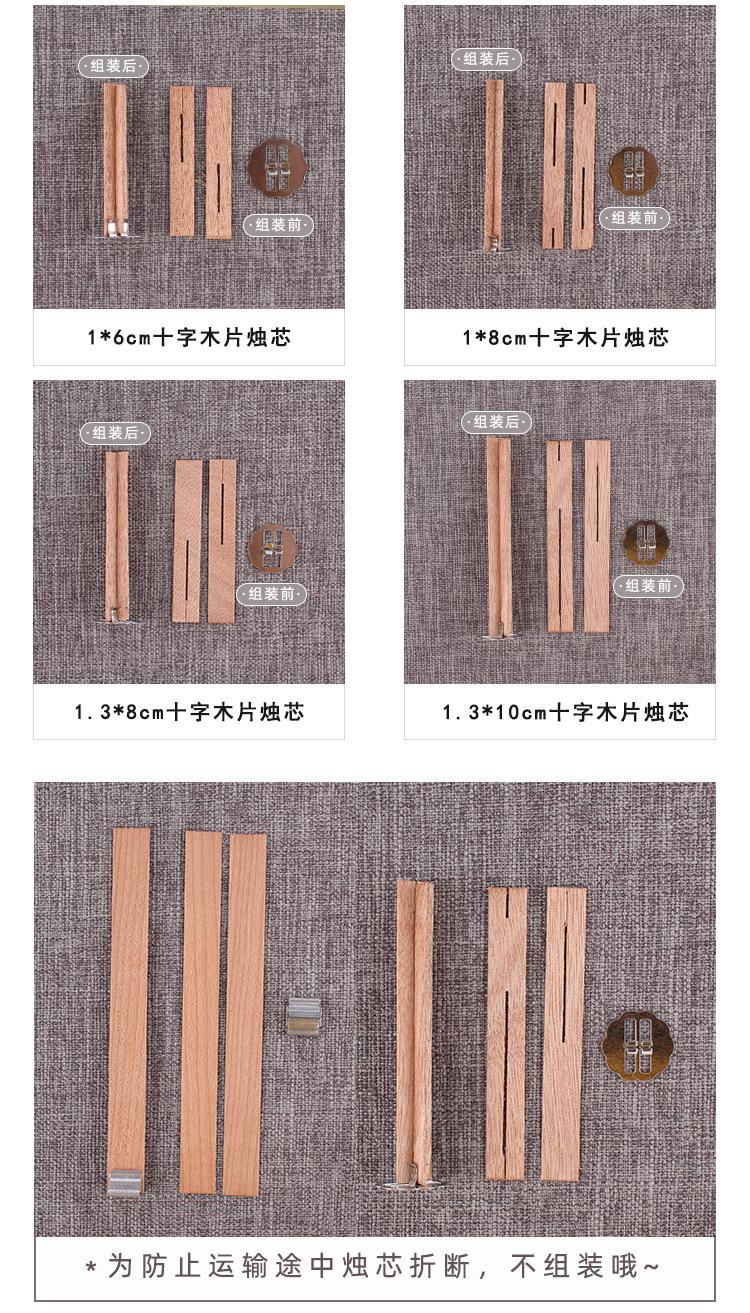 ·组装后·

·组装前·

1*6cm十字木片烛芯

·组装后·

·组装前·

1*8cm十字木片烛芯

·组装后·

·组装前·

1.3*8cm十字木片烛芯

·组装后·

·组装前·

1.3*10cm十字木片烛芯

*为防止运输途中烛芯折断，不组装哦~