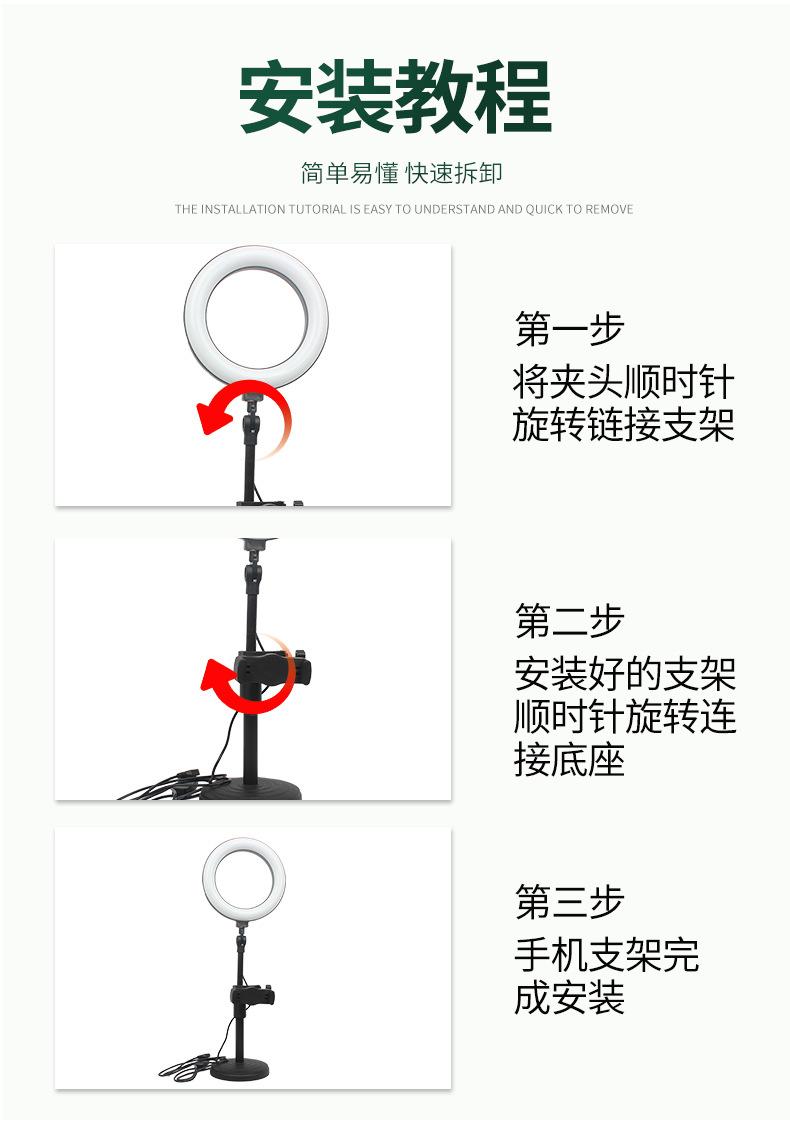 安装教程

简单易懂 快速拆卸

THE INSTALLATION TUTORIAL IS EASY TO UNDERSTAND AND QUICK TO REMOVE

第一步
将夹头顺时针旋转链接支架

第二步
安装好的支架顺时针旋转连接底座

第三步
手机支架完成安装