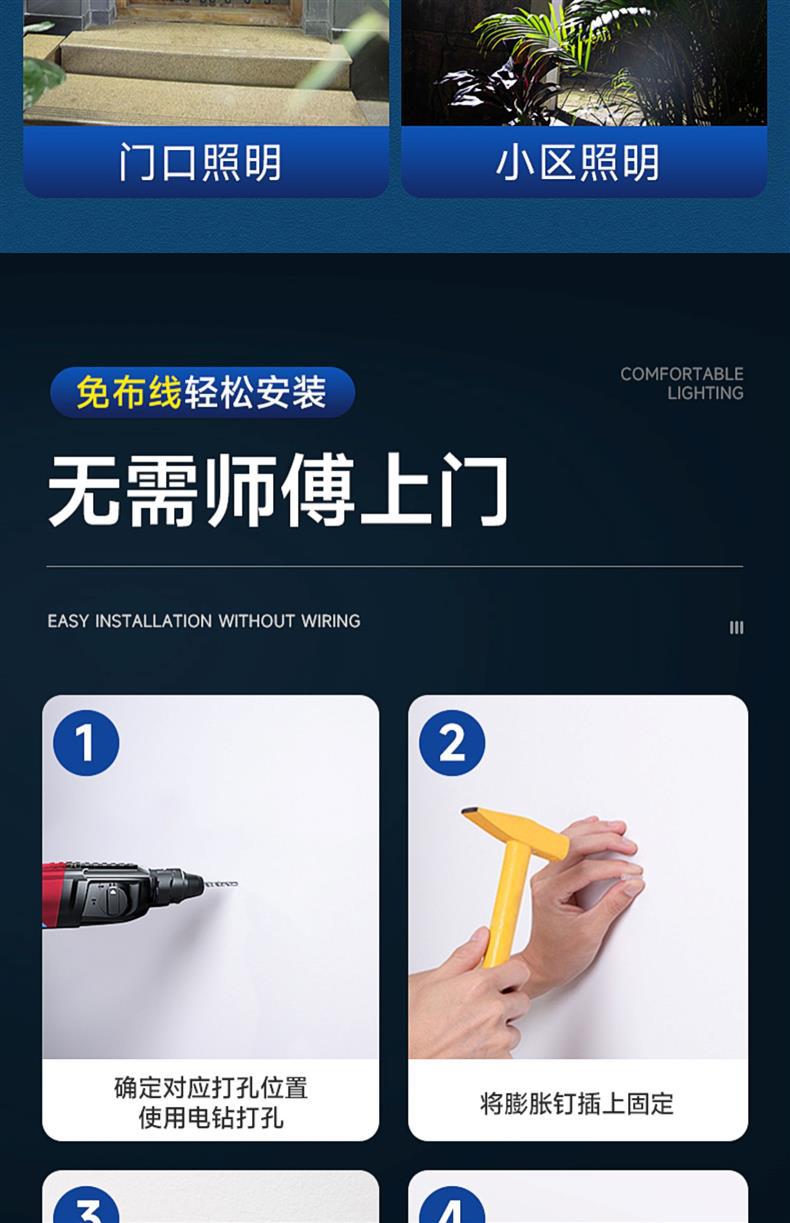 门口照明

小区照明

免布线轻松安装

COMFORTABLE LIGHTING

无需师傅上门

EASY INSTALLATION WITHOUT WIRING

1

确定对应打孔位置
使用电钻打孔

2

将膨胀钉插上固定

3

4