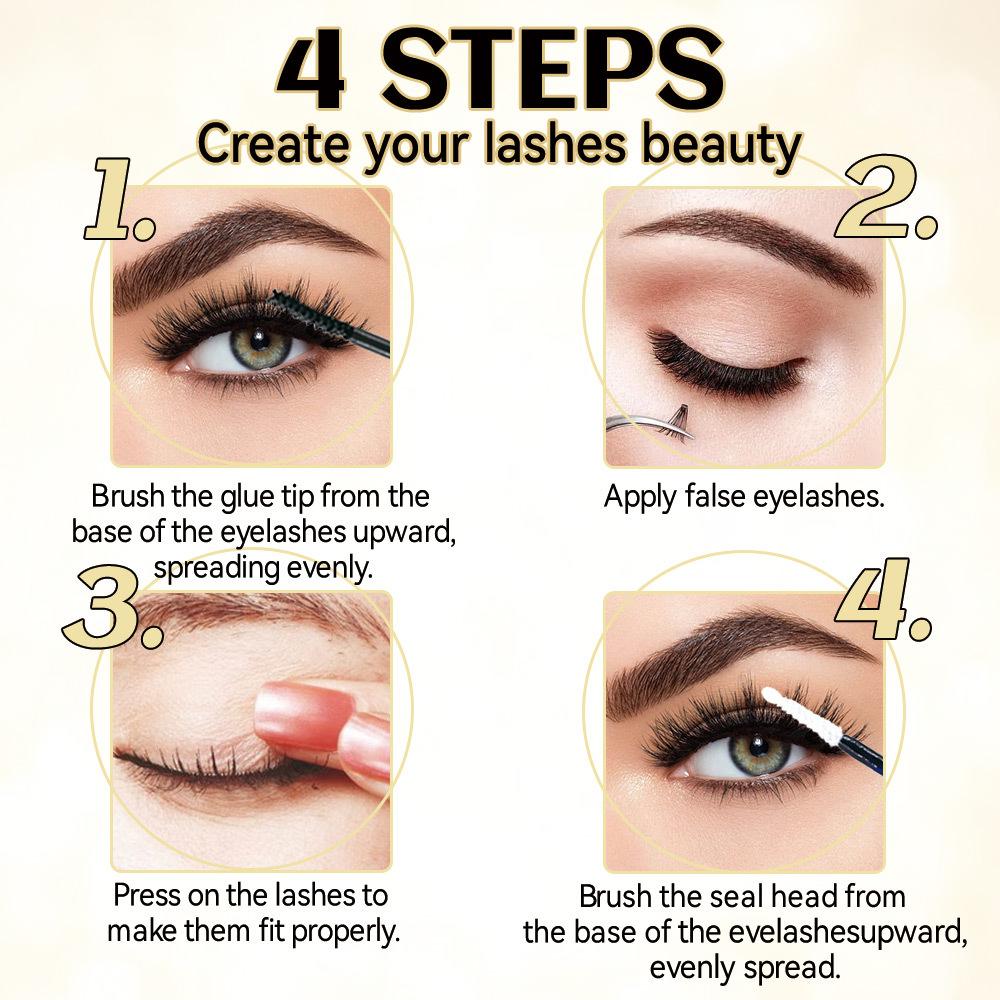 4 STEPS
Create your lashes beauty

1.
Brush the glue tip from the base of the eyelashes upward, spreading evenly.

2.
Apply false eyelashes.

3.
Press on the lashes to make them fit properly.

4.
Brush the seal head from the base of the evelashesupward, evenly spread.