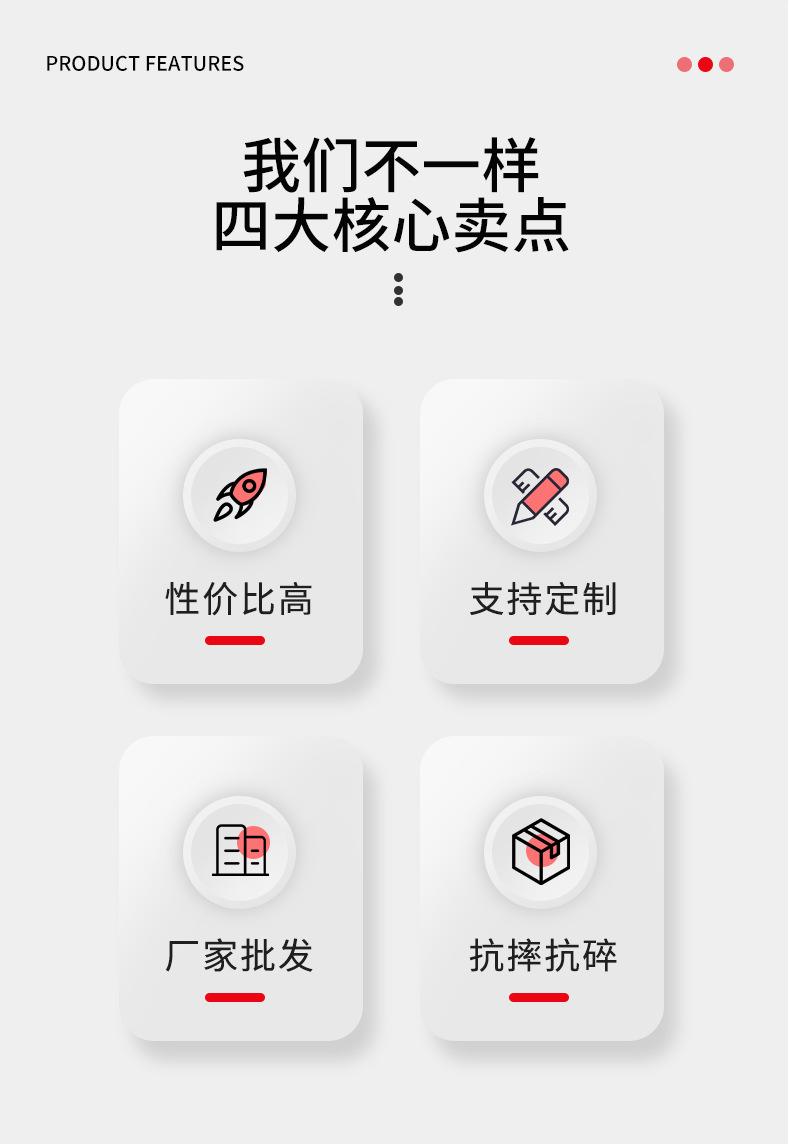 PRODUCT FEATURES

我们不一样
四大核心卖点

性价比高

支持定制

厂家批发

抗摔抗碎