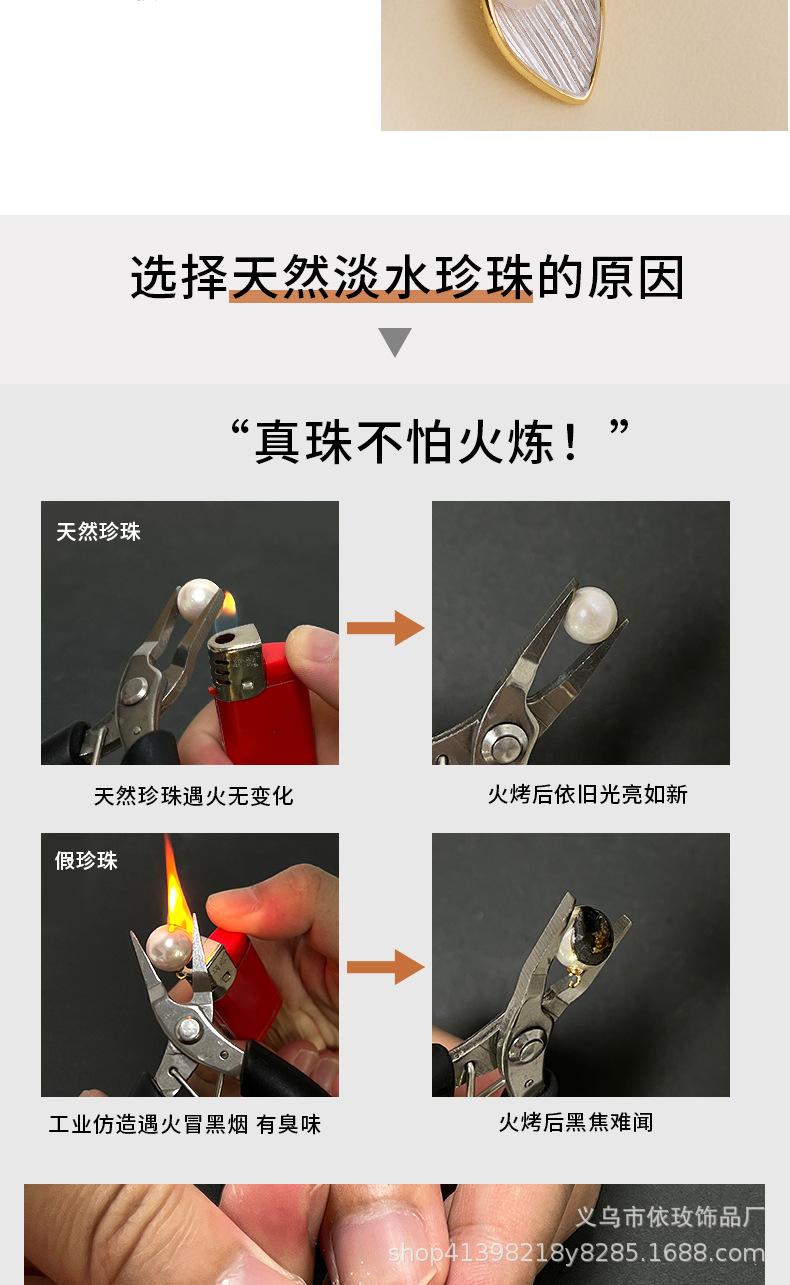 选择天然淡水珍珠的原因

“真珠不怕火炼！”

天然珍珠

天然珍珠遇火无变化

火烤后依旧光亮如新

假珍珠

工业仿造遇火冒黑烟 有臭味

火烤后黑焦难闻

义乌市依玫饰品厂
shop41398218y8285.1688.com