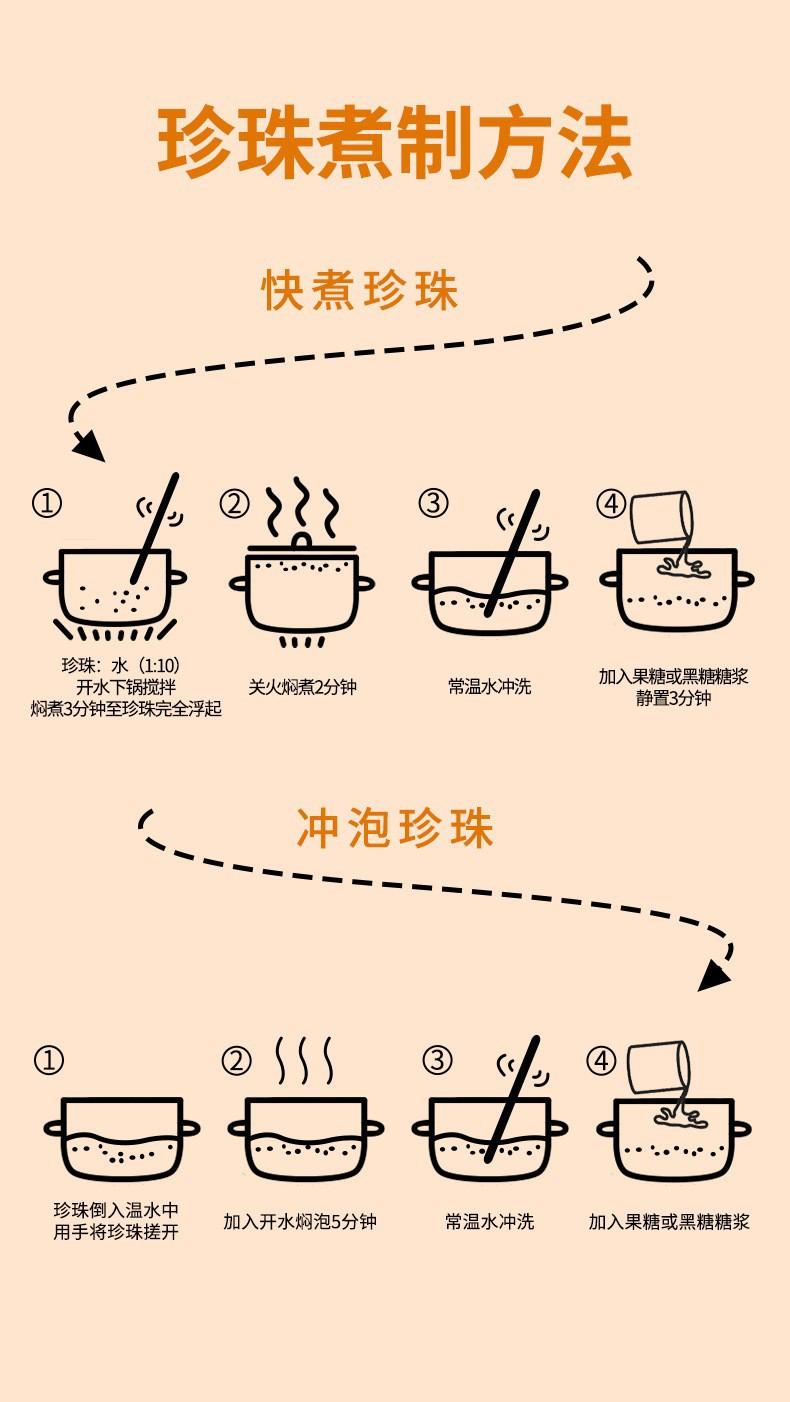 珍珠煮制方法

快煮珍珠

①
珍珠：水（1:10）
开水下锅搅拌
焖煮3分钟至珍珠完全浮起

②
关火焖煮2分钟

③
常温水冲洗

④
加入果糖或黑糖糖浆
静置3分钟

冲泡珍珠

①
珍珠倒入温水中
用手将珍珠搓开

②
加入开水焖泡5分钟

③
常温水冲洗

④
加入果糖或黑糖糖浆