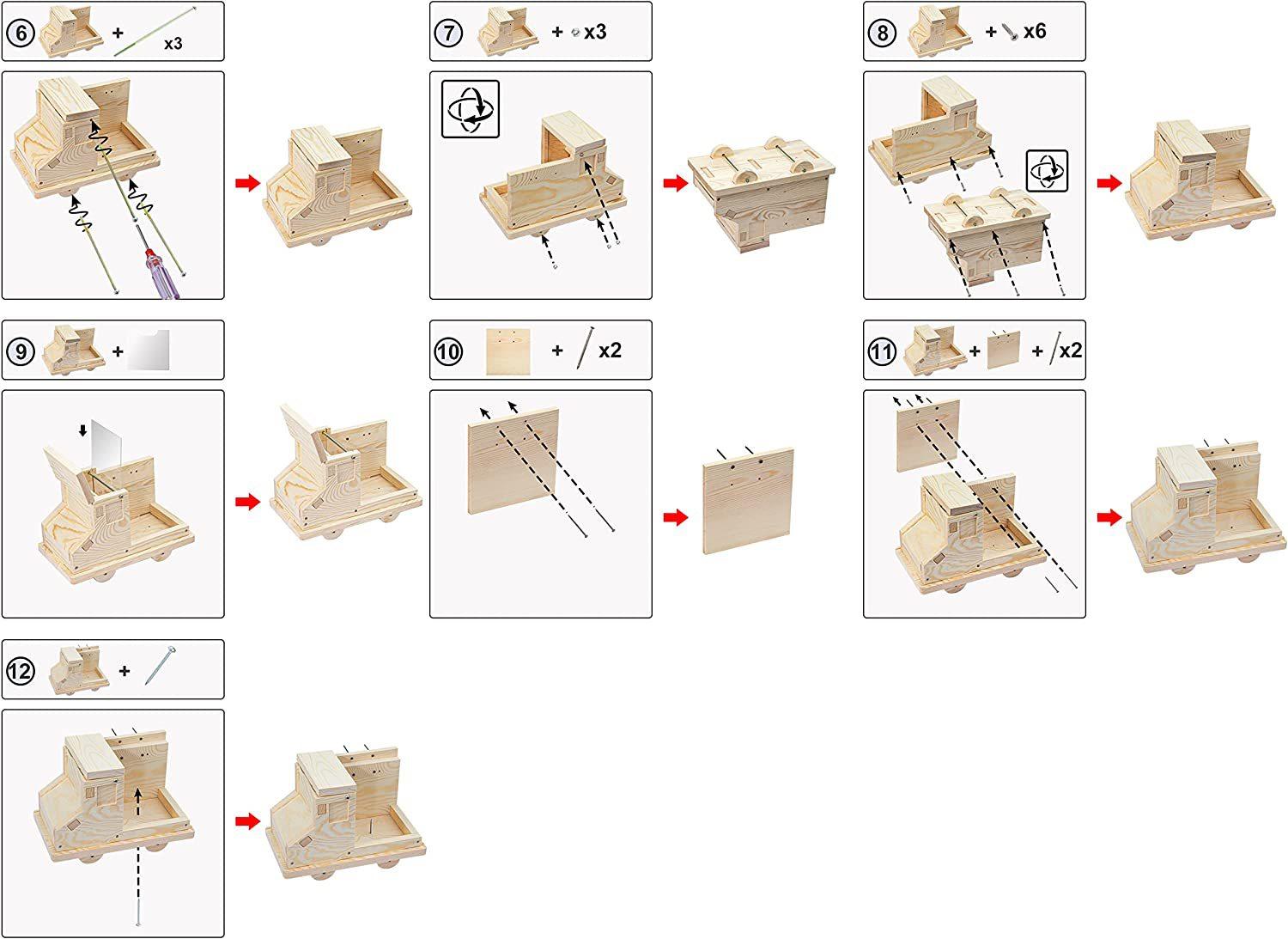 6 + x3

7 + x3

8 + x6

9 +

10 + x2

11 + + x2

12 +