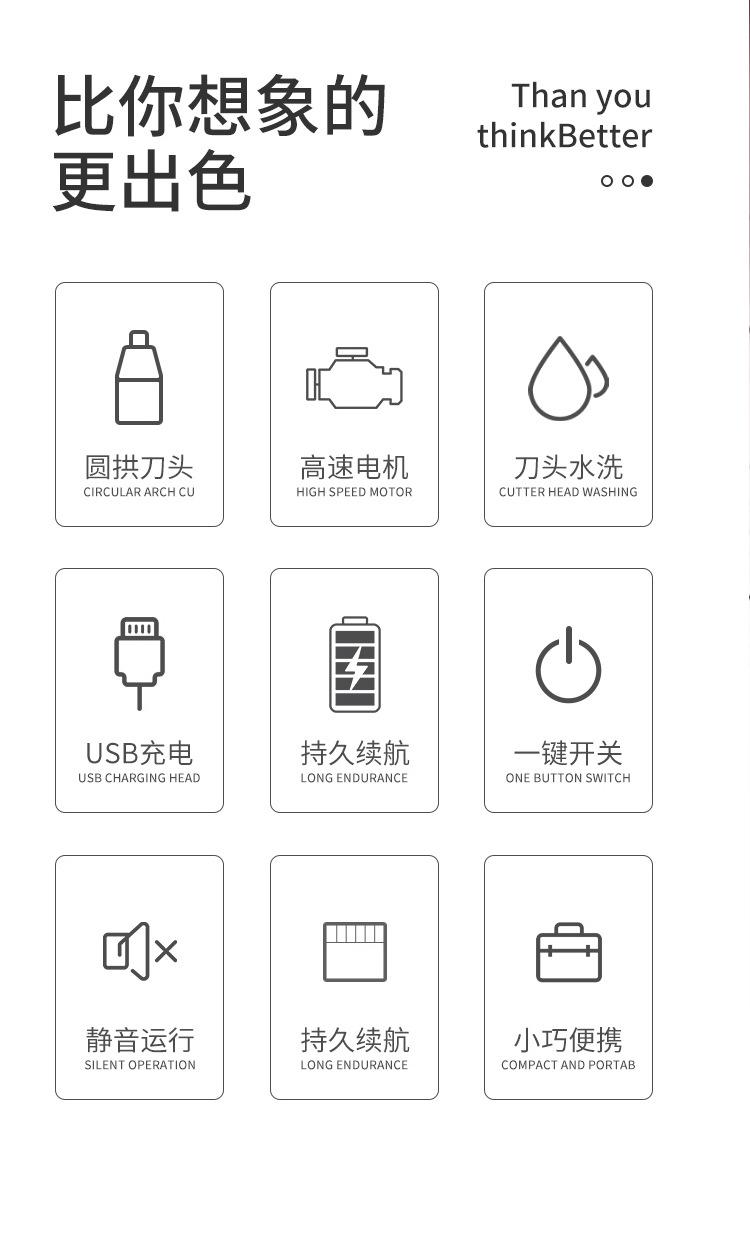 比你想象的
更出色

Than you
thinkBetter

圆拱刀头
CIRCULAR ARCH CU

高速电机
HIGH SPEED MOTOR

刀头水洗
CUTTER HEAD WASHING

USB充电
USB CHARGING HEAD

持久续航
LONG ENDURANCE

一键开关
ONE BUTTON SWITCH

静音运行
SILENT OPERATION

持久续航
LONG ENDURANCE

小巧便携
COMPACT AND PORTAB