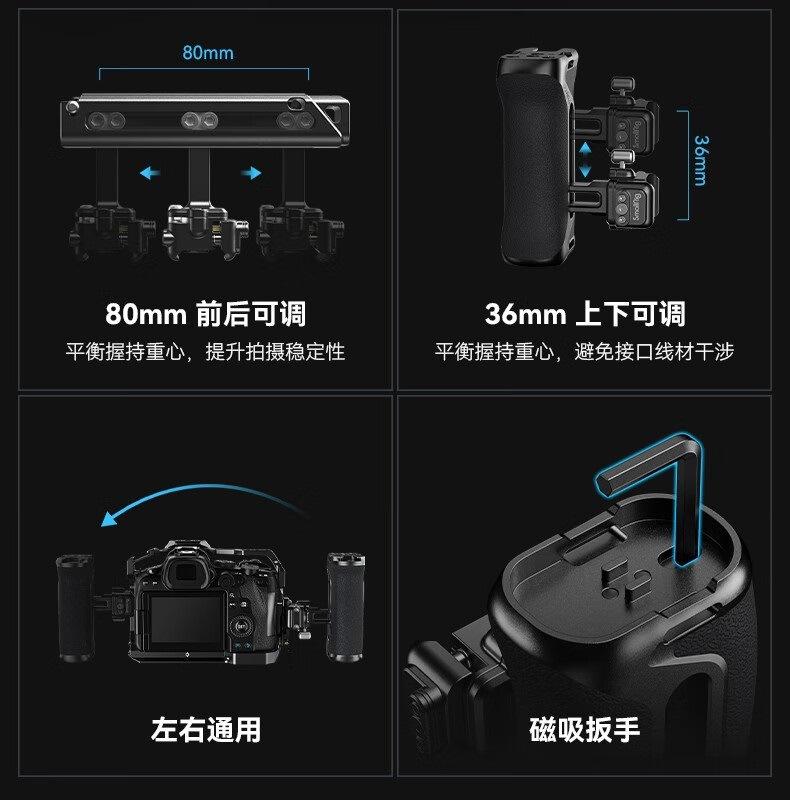 80mm

80mm 前后可调
平衡握持重心，提升拍摄稳定性

36mm

36mm 上下可调
平衡握持重心，避免接口线材干涉

左右通用

磁吸扳手