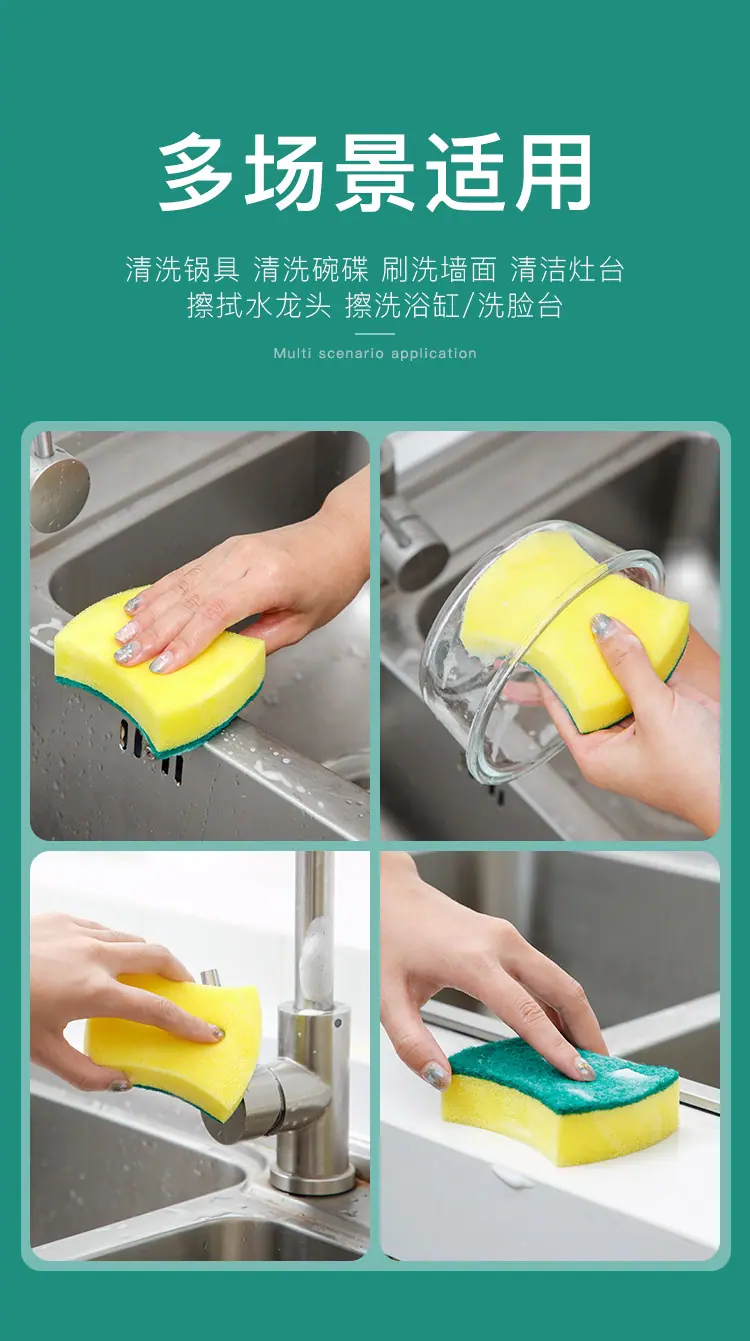 多场景适用

清洗锅具 清洗碗碟 刷洗墙面 清洁灶台
擦拭水龙头 擦洗浴缸/洗脸台

Multi scenario application