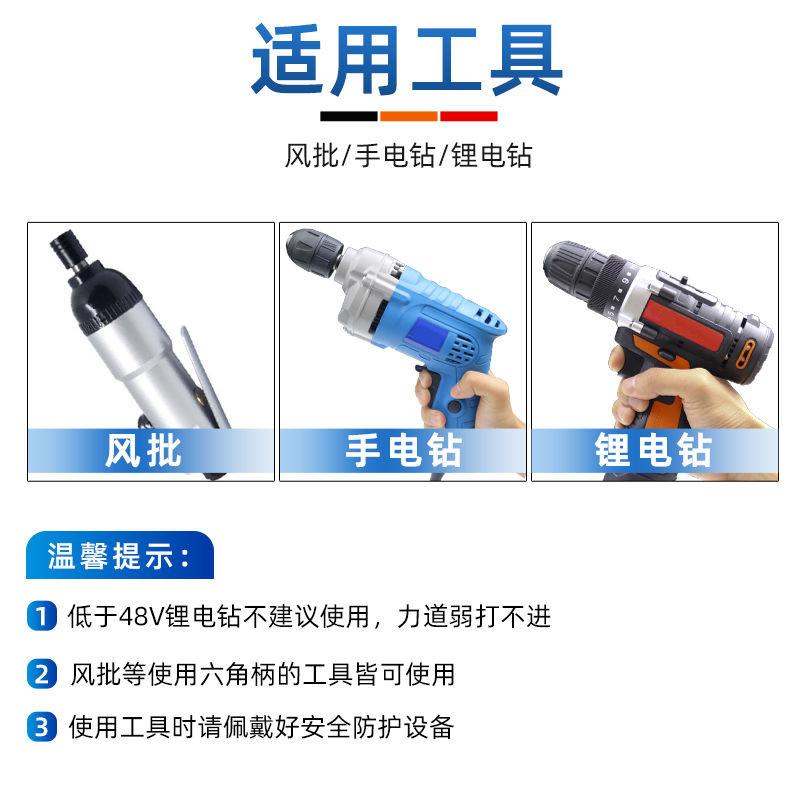 适用工具

风批/手电钻/锂电钻

风批

手电钻

锂电钻

温馨提示：

1 低于48V锂电钻不建议使用，力道弱打不进

2 风批等使用六角柄的工具皆可使用

3 使用工具时请佩戴好安全防护设备