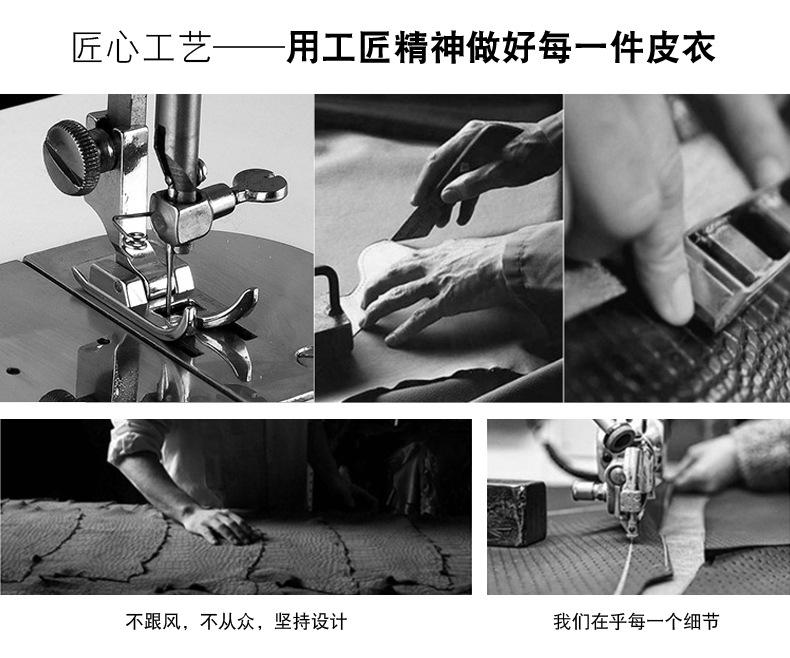 匠心工艺——用工匠精神做好每一件皮衣

不跟风，不从众，坚持设计

我们在乎每一个细节