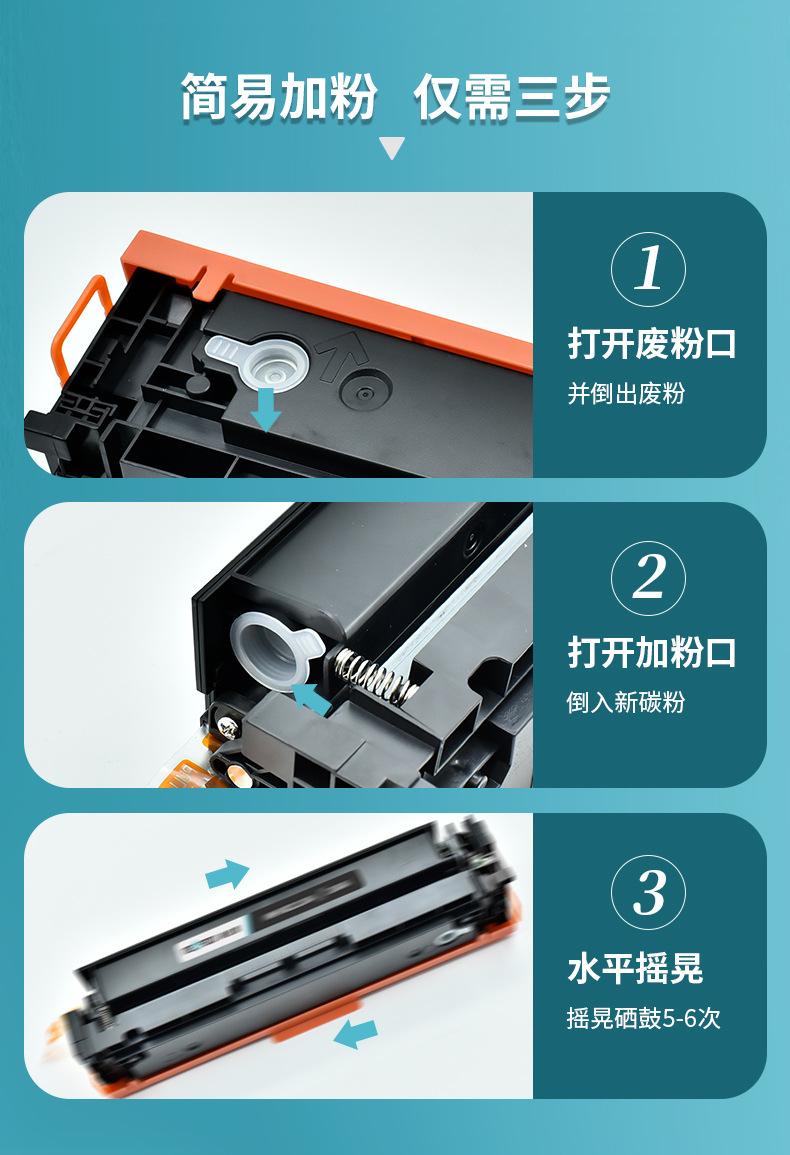 简易加粉 仅需三步

1
打开废粉口
并倒出废粉

2
打开加粉口
倒入新碳粉

3
水平摇晃
摇晃硒鼓5-6次