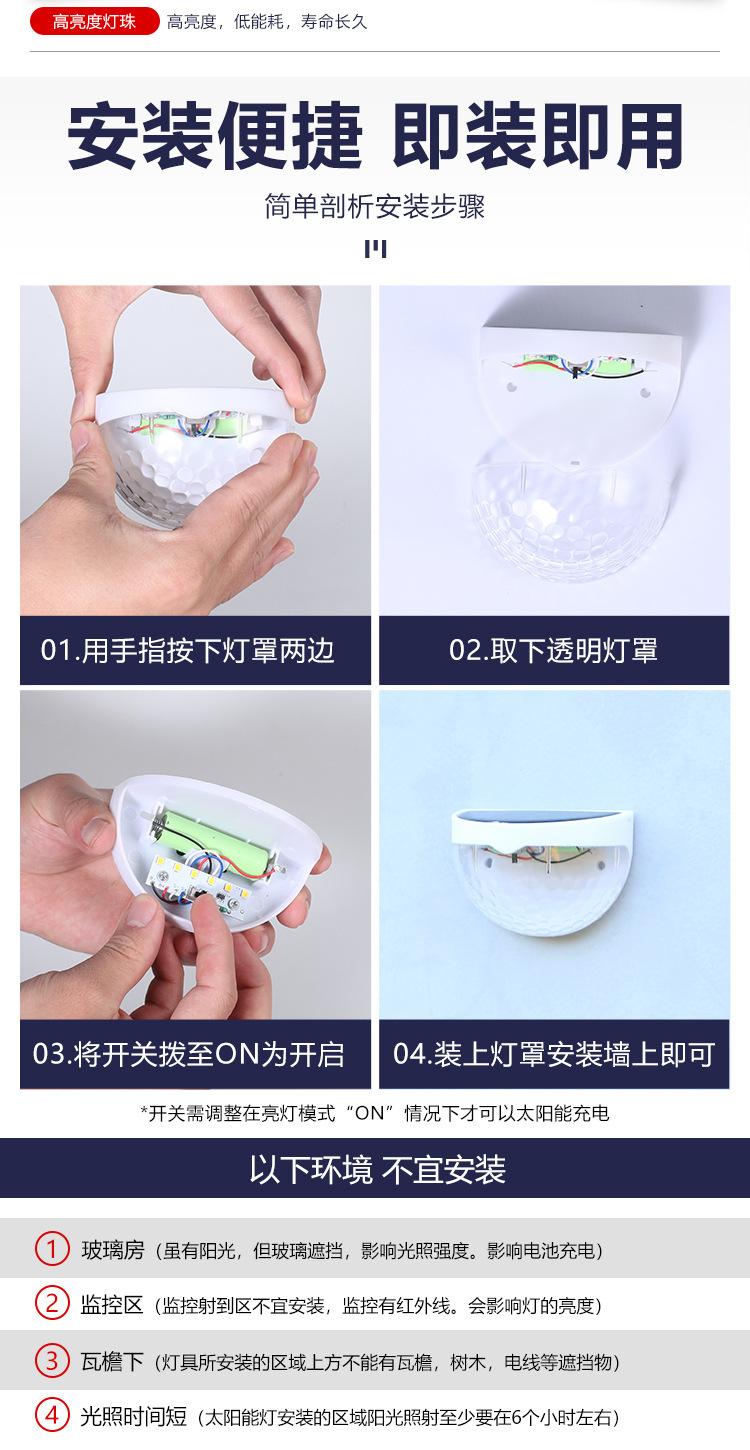 高亮度灯珠 高亮度，低能耗，寿命长久

安装便捷 即装即用

简单剖析安装步骤

01.用手指按下灯罩两边

02.取下透明灯罩

03.将开关拨至ON为开启

04.装上灯罩安装墙上即可

*开关需调整在亮灯模式“ON”情况下才可以太阳能充电

以下环境 不宜安装

① 玻璃房（虽有阳光，但玻璃遮挡，影响光照强度。影响电池充电）

② 监控区（监控射到区不宜安装，监控有红外线。会影响灯的亮度）

③ 瓦檐下（灯具所安装的区域上方不能有瓦檐，树木，电线等遮挡物）

④ 光照时间短（太阳能灯安装的区域阳光照射至少要在6个小时左右）