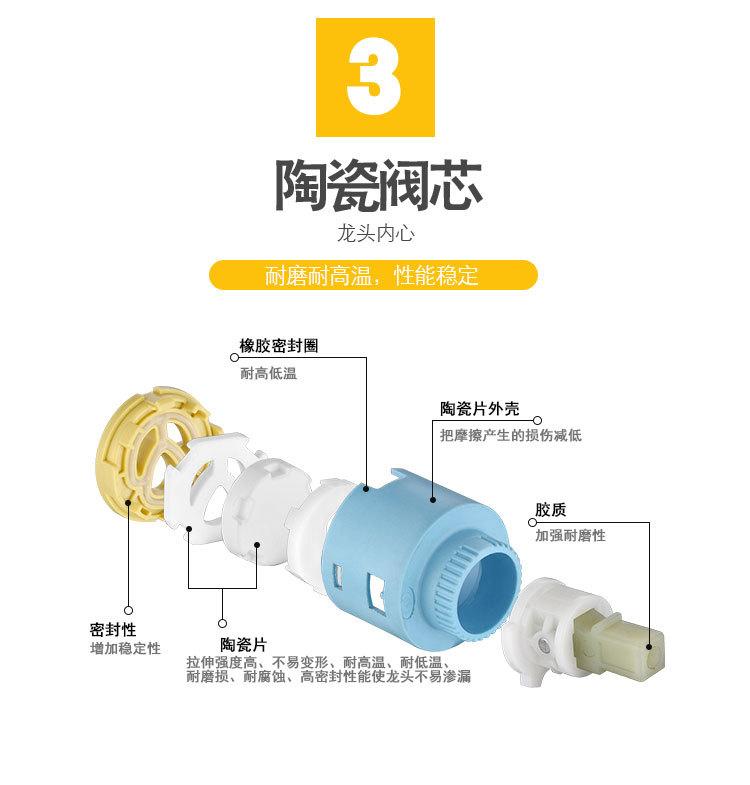 3

陶瓷阀芯

龙头内心

耐磨耐高温，性能稳定

橡胶密封圈
耐高低温

陶瓷片外壳
把摩擦产生的损伤减低

胶质
加强耐磨性

密封性
增加稳定性

陶瓷片
拉伸强度高、不易变形、耐高温、耐低温、耐磨损、耐腐蚀、高密封性能使龙头不易渗漏