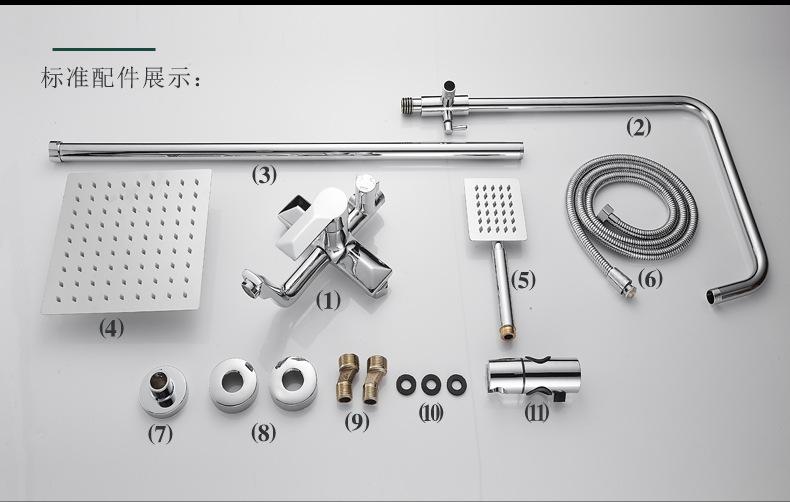 标准配件展示：

(2)

(3)

(4)

(1)

(5)

(6)

(7)

(8)

(9)

(10)

(11)