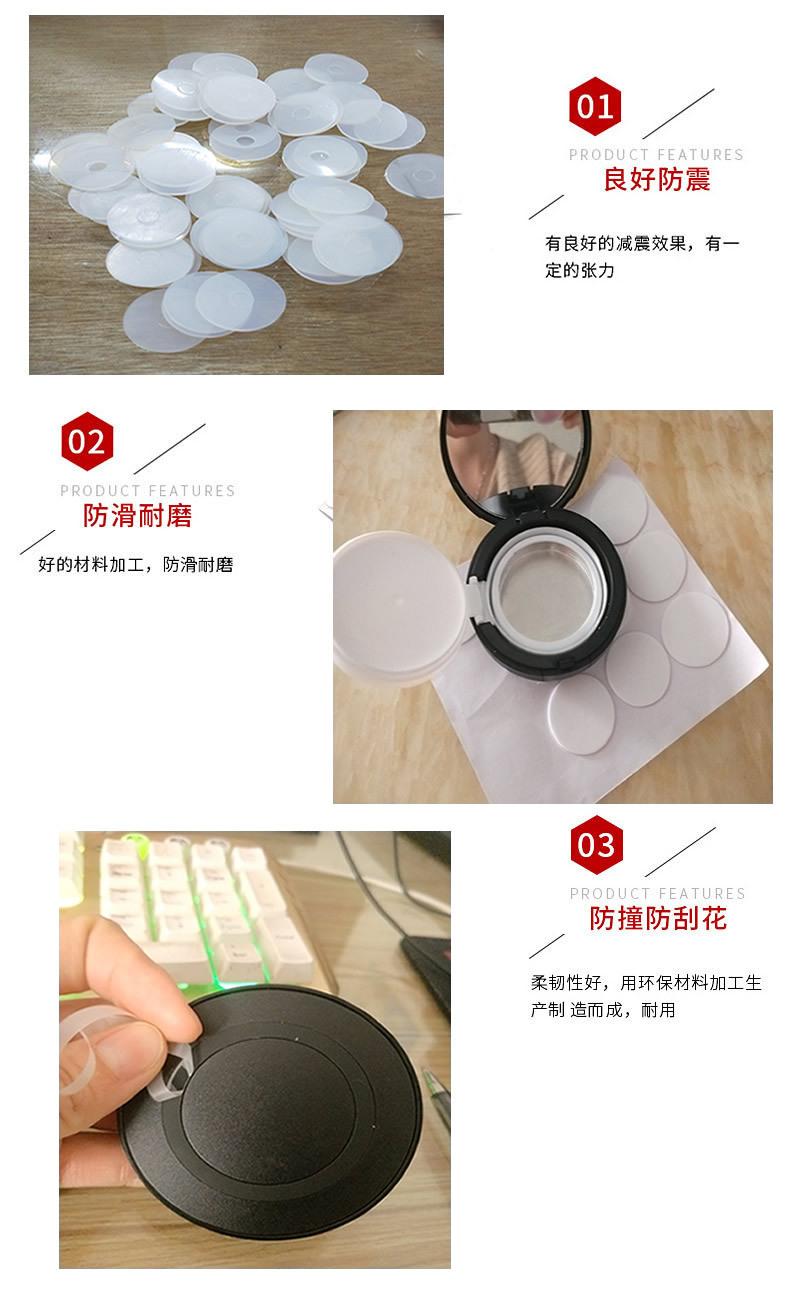 01

PRODUCT FEATURES

良好防震

有良好的减震效果，有一定的张力

02

PRODUCT FEATURES

防滑耐磨

好的材料加工，防滑耐磨

03

PRODUCT FEATURES

防撞防刮花

柔韧性好，用环保材料加工生产制 造而成，耐用