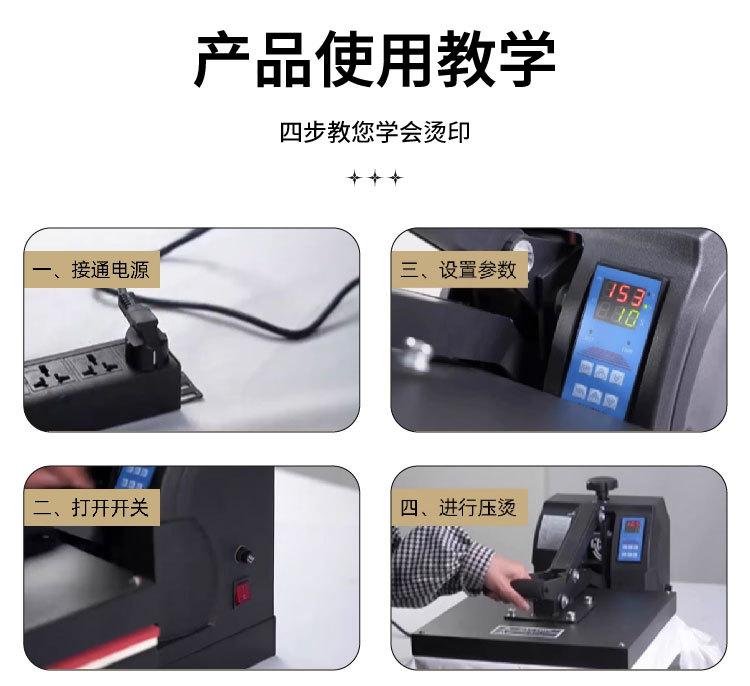 产品使用教学

四步教您学会烫印

一、接通电源

三、设置参数

153
10

二、打开开关

四、进行压烫