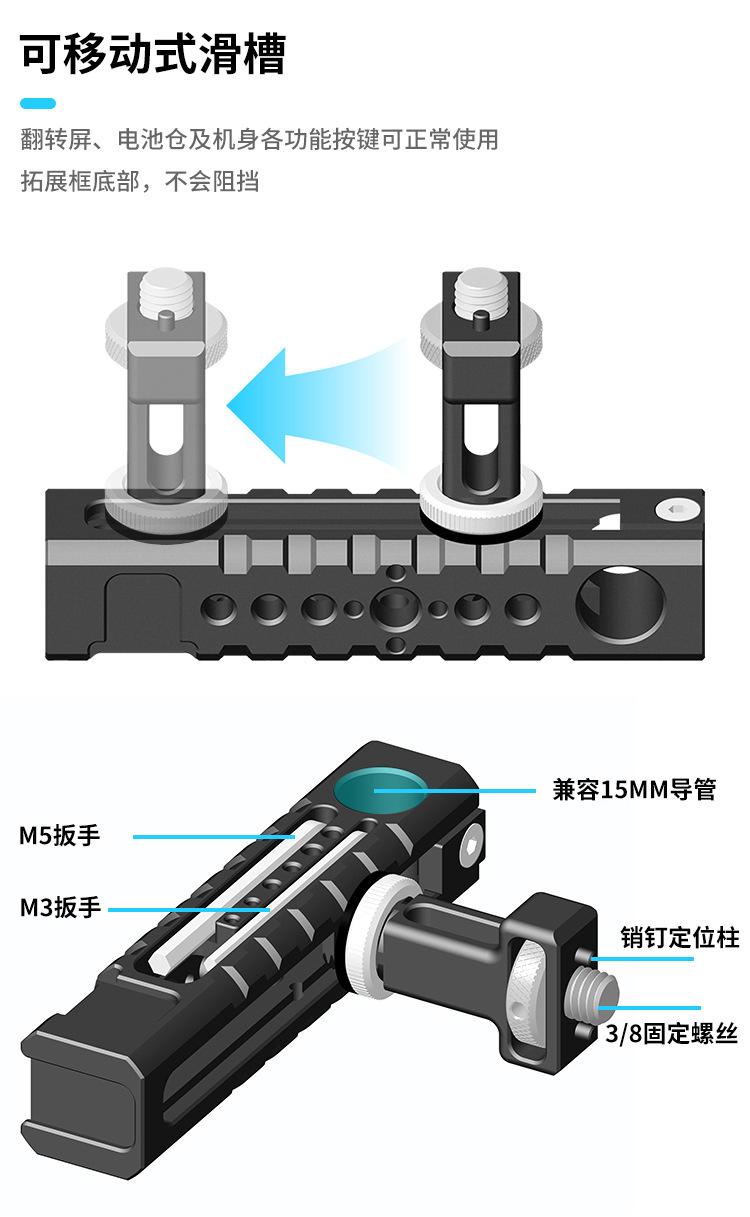 可移动式滑槽

翻转屏、电池仓及机身各功能按键可正常使用
拓展框底部，不会阻挡

兼容15MM导管

M5扳手

M3扳手

销钉定位柱

3/8固定螺丝