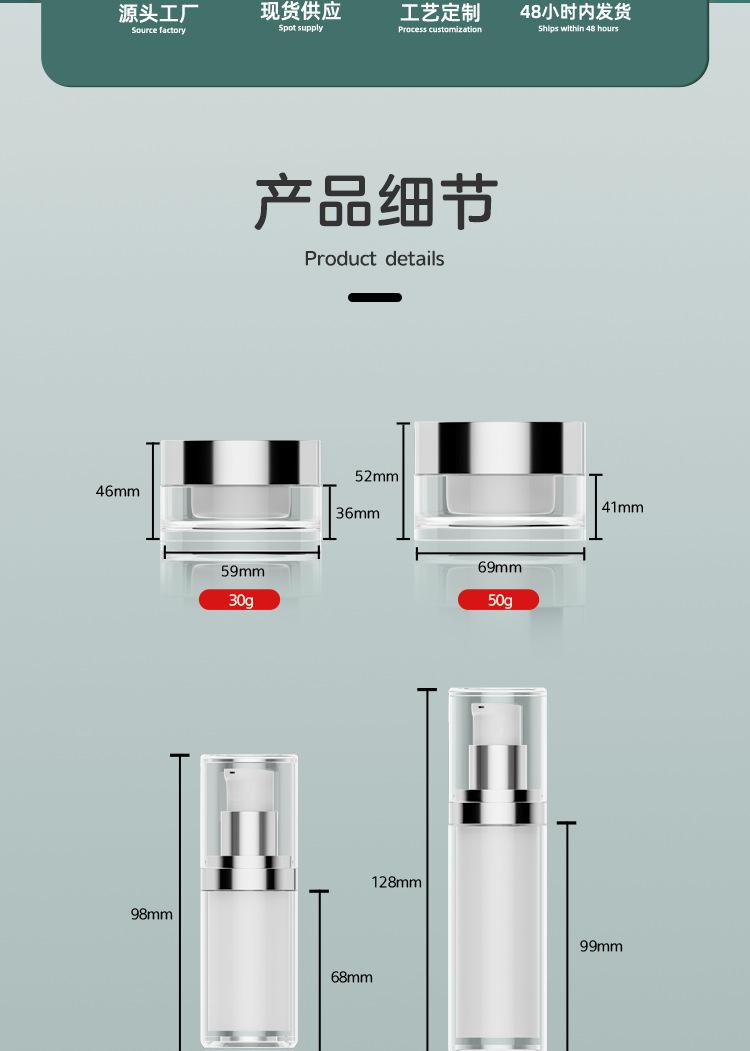 源头工厂
Source factory

现货供应
Spot supply

工艺定制
Process customization

48小时内发货
Ships within 48 hours

产品细节

Product details

46mm

36mm

59mm

30g

52mm

41mm

69mm

50g

98mm

68mm

128mm

99mm