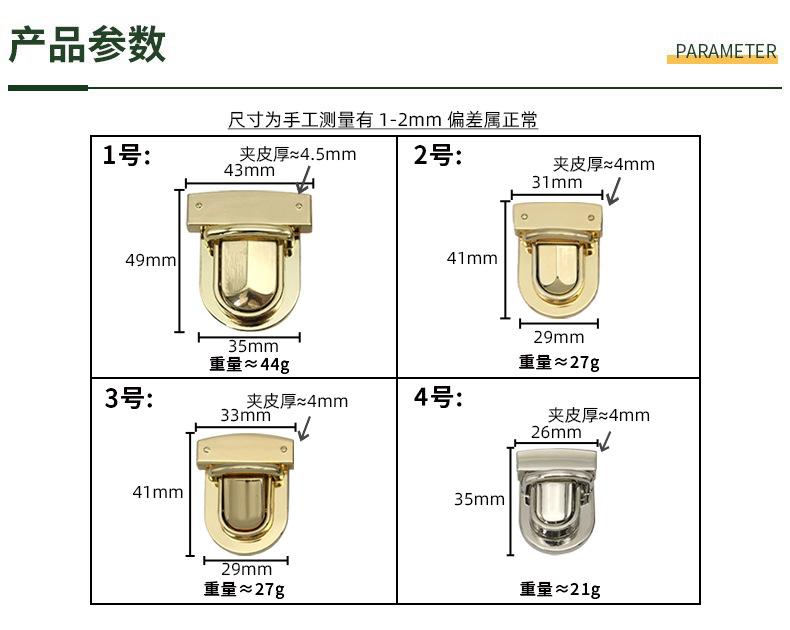 产品参数

PARAMETER

尺寸为手工测量有 1-2mm 偏差属正常

1号:
夹皮厚≈4.5mm
43mm
49mm
35mm
重量≈44g

2号:
夹皮厚≈4mm
31mm
41mm
29mm
重量≈27g

3号:
夹皮厚≈4mm
33mm
41mm
29mm
重量≈27g

4号:
夹皮厚≈4mm
26mm
35mm
重量≈21g