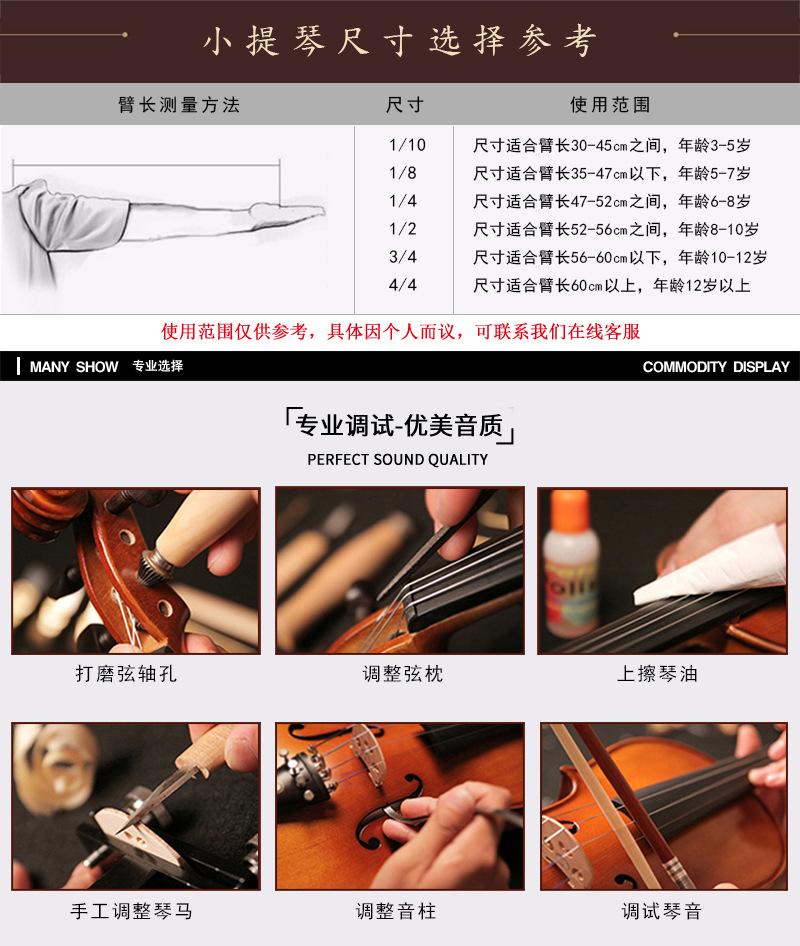 小提琴尺寸选择参考

| 臂长测量方法 | 尺寸 | 使用范围 |
|---|---|---|
| | 1/10 | 尺寸适合臂长30-45cm之间，年龄3-5岁 |
| | 1/8 | 尺寸适合臂长35-47cm以下，年龄5-7岁 |
| | 1/4 | 尺寸适合臂长47-52cm之间，年龄6-8岁 |
| | 1/2 | 尺寸适合臂长52-56cm之间，年龄8-10岁 |
| | 3/4 | 尺寸适合臂长56-60cm以下，年龄10-12岁 |
| | 4/4 | 尺寸适合臂长60cm以上，年龄12岁以上 |

使用范围仅供参考，具体因个人而议，可联系我们在线客服

MANY SHOW 专业选择

COMMODITY DISPLAY

「专业调试-优美音质」

PERFECT SOUND QUALITY

打磨弦轴孔

调整弦枕

上擦琴油

手工调整琴马

调整音柱

调试琴音