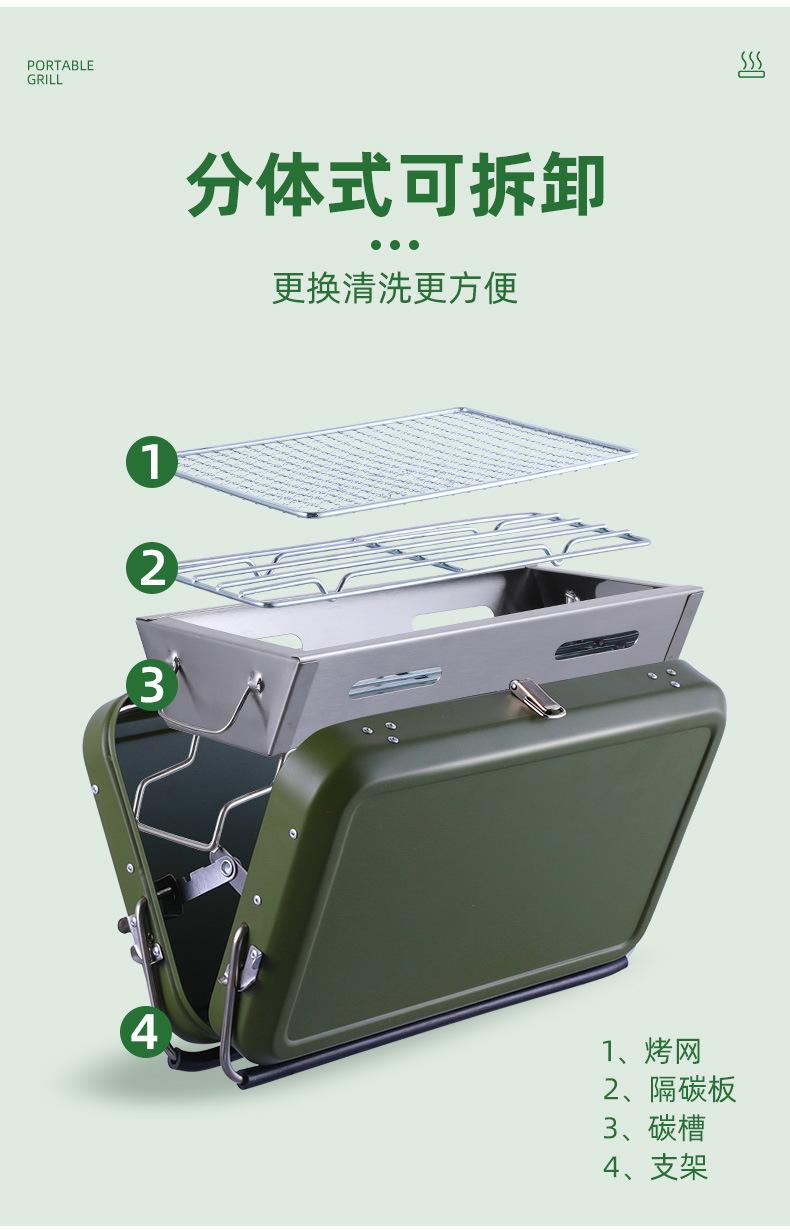 PORTABLE
GRILL

分体式可拆卸

更换清洗更方便

1

2

3

4

1、烤网
2、隔碳板
3、碳槽
4、支架