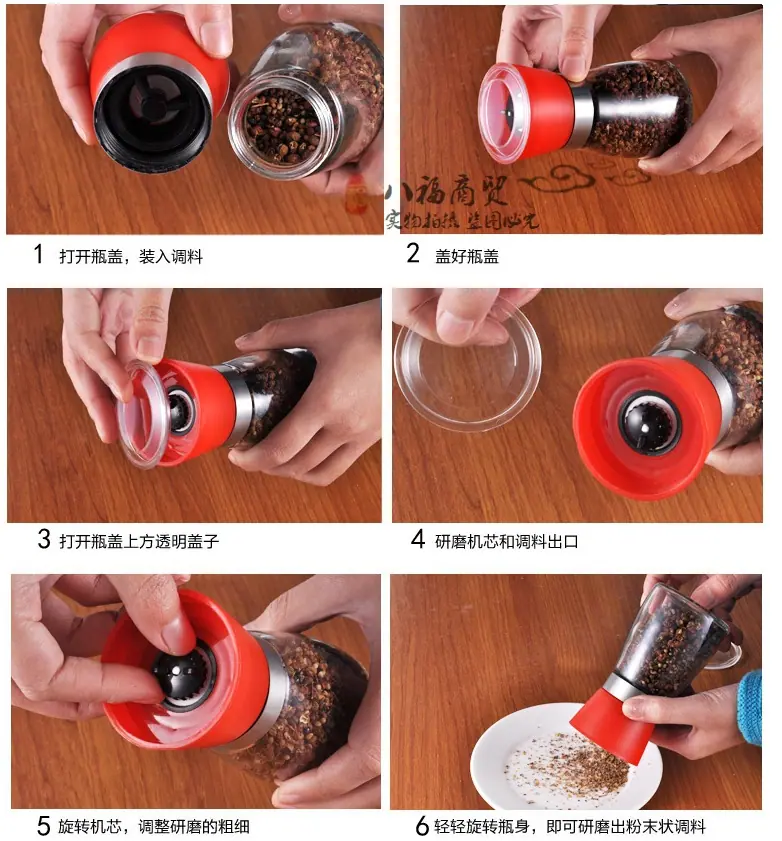 八福商贸
实物拍摄 盗图必究

1 打开瓶盖，装入调料

2 盖好瓶盖

3 打开瓶盖上方透明盖子

4 研磨机芯和调料出口

5 旋转机芯，调整研磨的粗细

6 轻轻旋转瓶身，即可研磨出粉末状调料