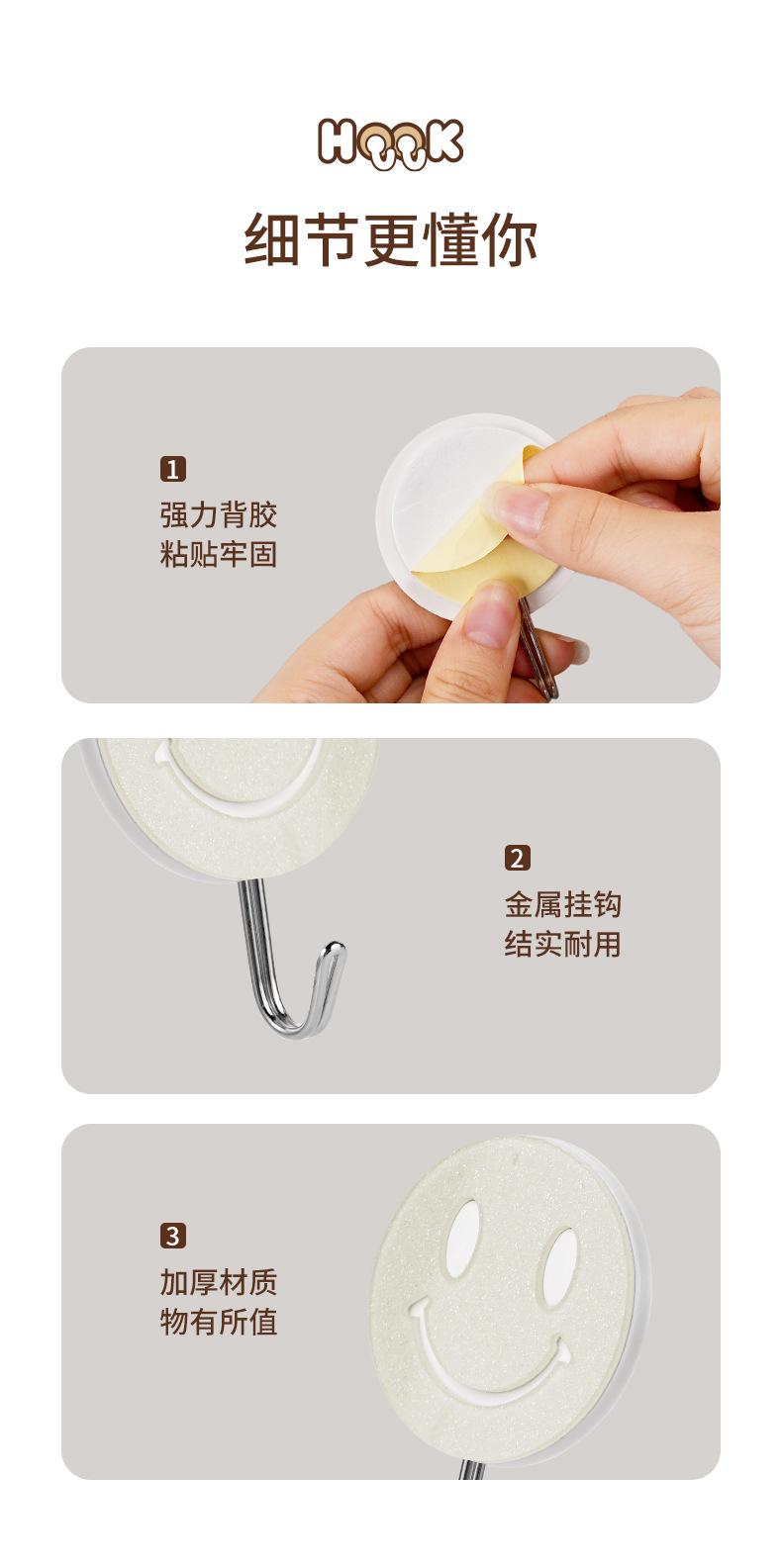 HOOK

细节更懂你

1
强力背胶
粘贴牢固

2
金属挂钩
结实耐用

3
加厚材质
物有所值