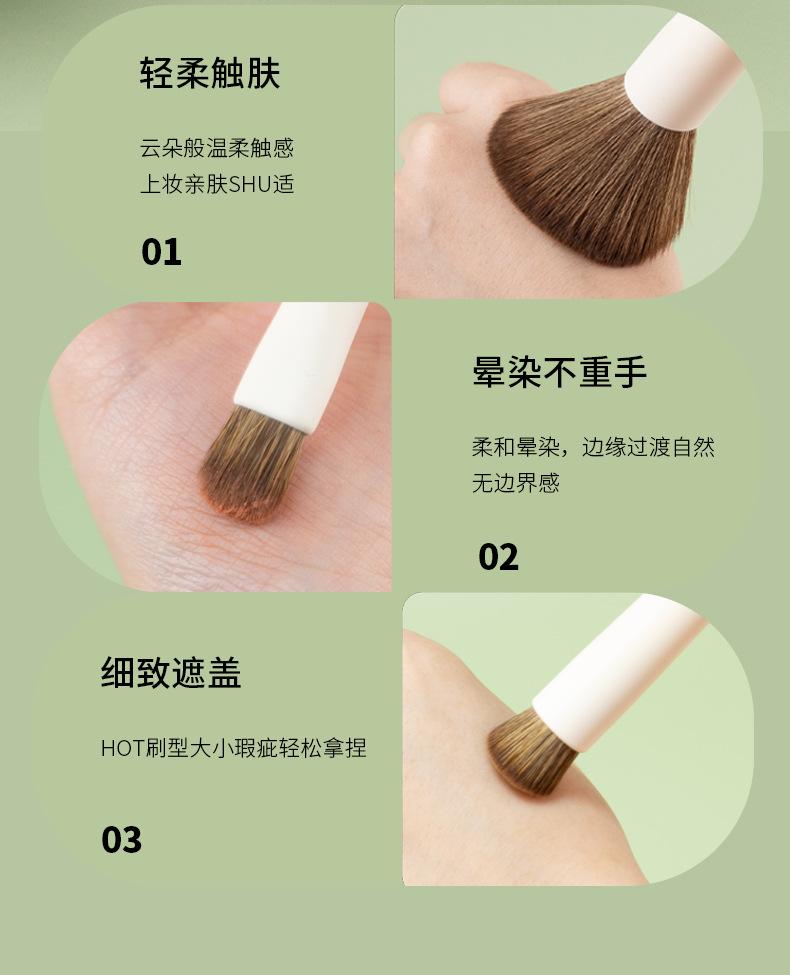 轻柔触肤

云朵般温柔触感
上妆亲肤SHU适

01

晕染不重手

柔和晕染，边缘过渡自然
无边界感

02

细致遮盖

HOT刷型大小瑕疵轻松拿捏

03