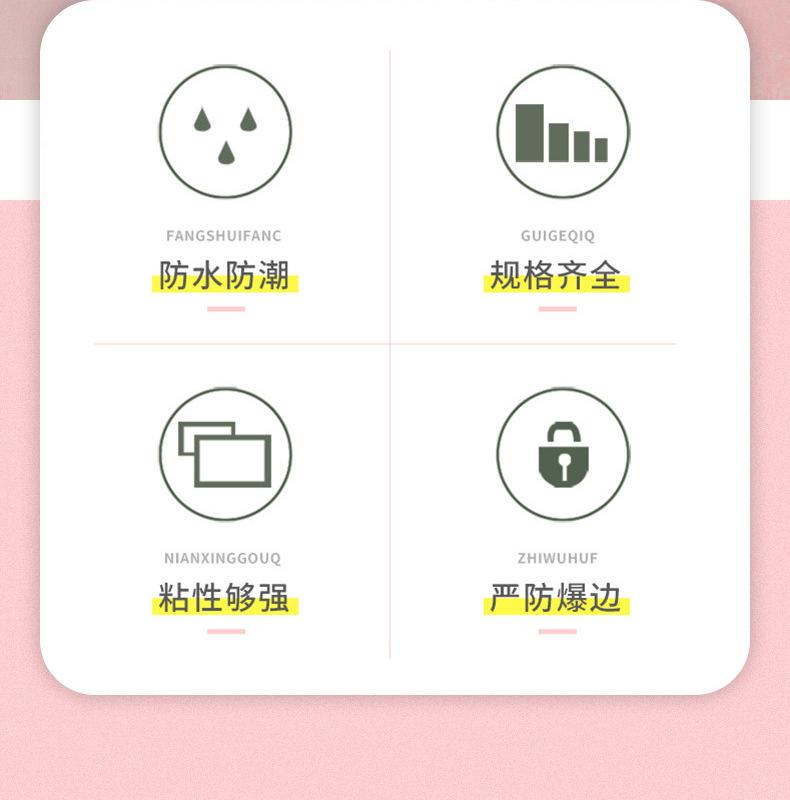 FANGSHUIFANC
防水防潮

GUIGEQIQ
规格齐全

NIANXINGGOUQ
粘性够强

ZHIWUHUF
严防爆边