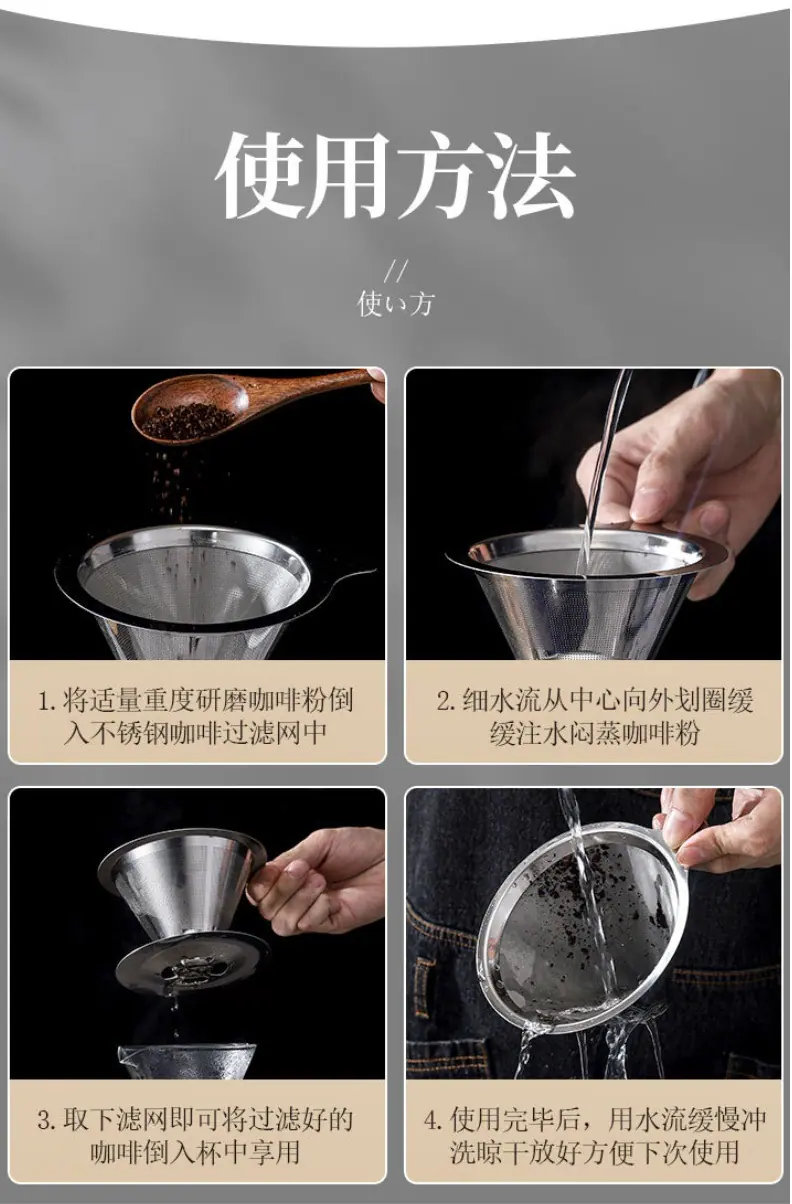 使用方法

//
使い方

1. 将适量重度研磨咖啡粉倒入不锈钢咖啡过滤网中

2. 细水流从中心向外划圈缓缓注水闷蒸咖啡粉

3. 取下滤网即可将过滤好的咖啡倒入杯中享用

4. 使用完毕后，用水流缓慢冲洗晾干放好方便下次使用