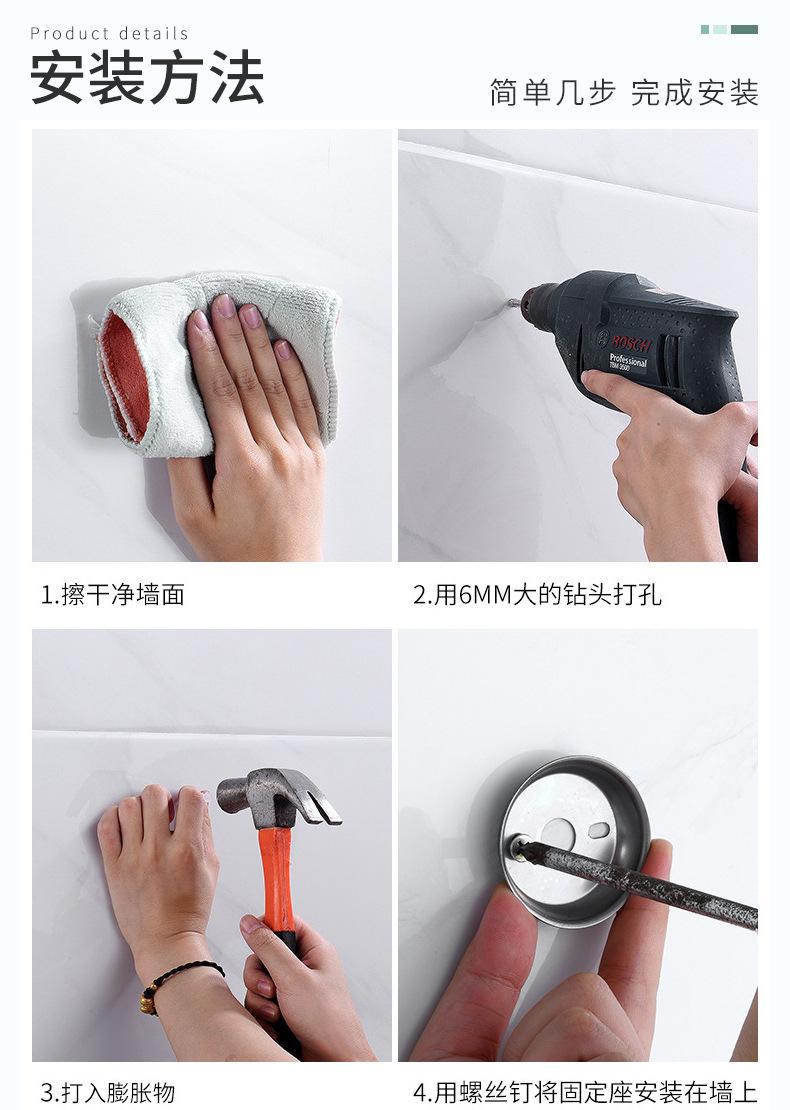 Product details
安装方法

简单几步 完成安装

BOSCH
Professional
TBM 3500

1.擦干净墙面

2.用6MM大的钻头打孔

3.打入膨胀物

4.用螺丝钉将固定座安装在墙上